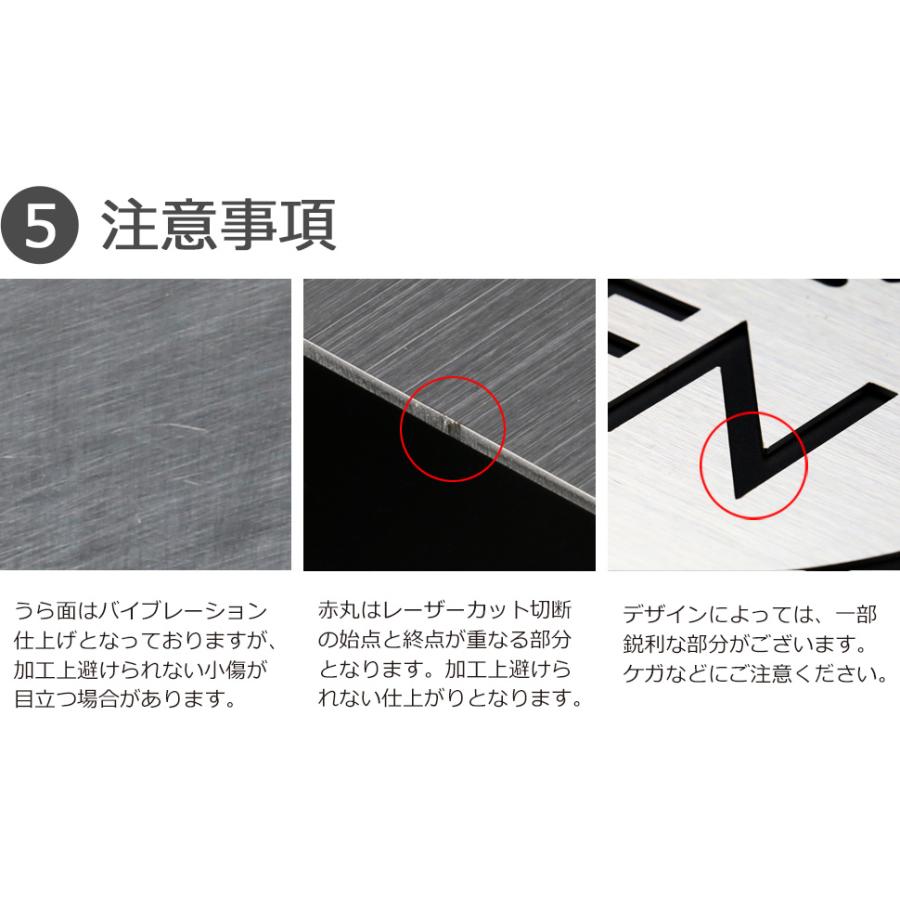 5 注意事項

うら面はバイブレーション仕上げとなっておりますが、加工上避けられない小傷が目立つ場合があります。

赤丸はレーザーカット切断の始点と終点が重なる部分となります。加工上避けられない仕上がりとなります。

デザインによっては、一部鋭利な部分がございます。ケガなどにご注意ください。