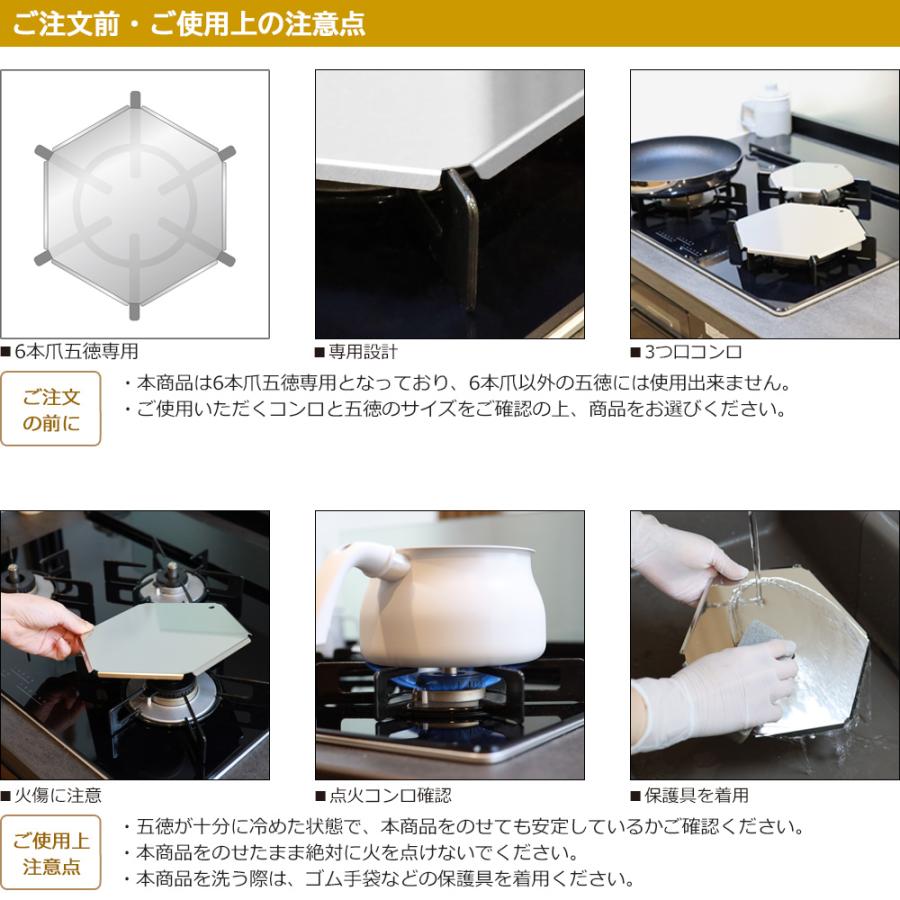 ご注文前・ご使用上の注意点

■6本爪五徳専用

■専用設計

■3つ口コンロ

ご注文の前に

・本商品は6本爪五徳専用となっており、6本爪以外の五徳には使用出来ません。
・ご使用いただくコンロと五徳のサイズをご確認の上、商品をお選びください。

■火傷に注意

■点火コンロ確認

■保護具を着用

ご使用上注意点

・五徳が十分に冷めた状態で、本商品をのせても安定しているかご確認ください。
・本商品をのせたまま絶対に火を点けないでください。
・本商品を洗う際は、ゴム手袋などの保護具を着用ください。