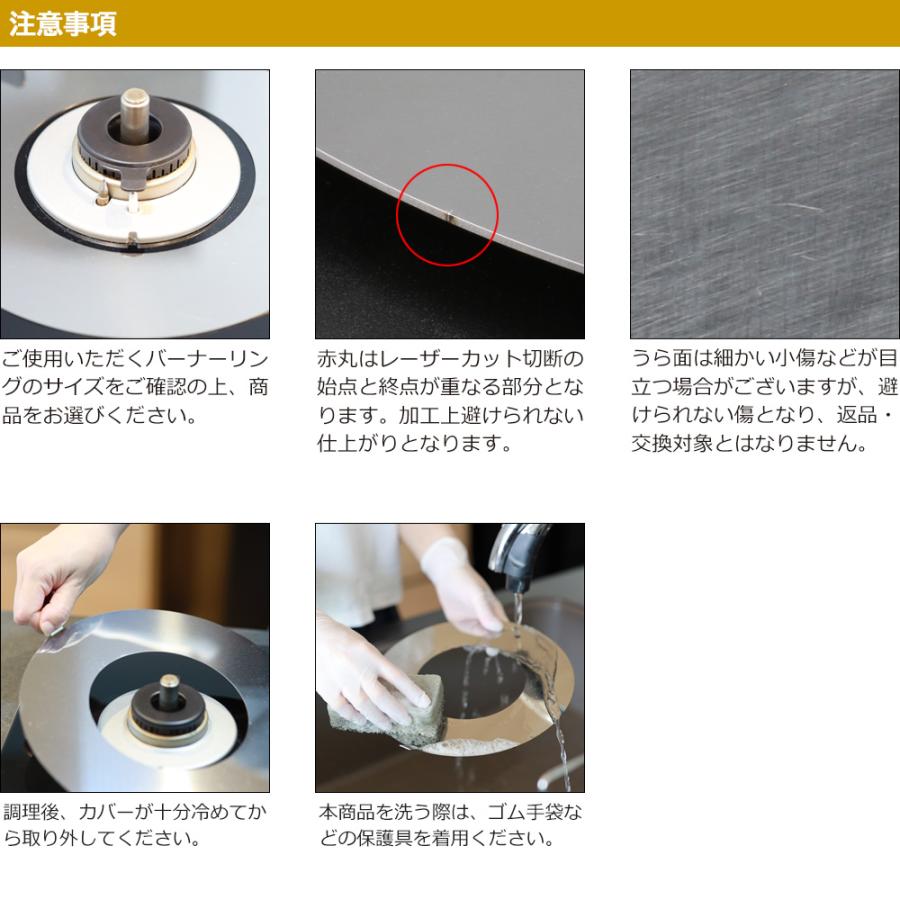 注意事項

ご使用いただくバーナーリングのサイズをご確認の上、商品をお選びください。

赤丸はレーザーカット切断の始点と終点が重なる部分となります。加工上避けられない仕上がりとなります。

うら面は細かい小傷などが目立つ場合がございますが、避けられない傷となり、返品・交換対象とはなりません。

調理後、カバーが十分冷めてから取り外してください。

本商品を洗う際は、ゴム手袋などの保護具を着用ください。