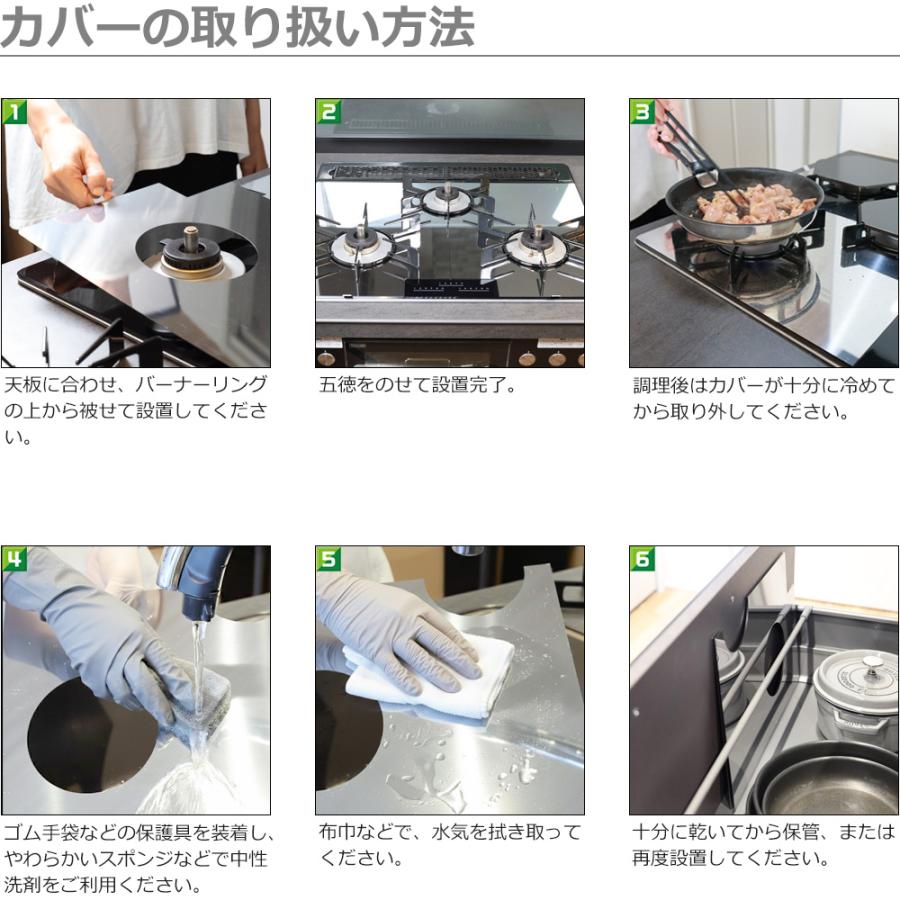 カバーの取り扱い方法

1

天板に合わせ、バーナーリングの上から被せて設置してください。

2

五徳をのせて設置完了。

3

調理後はカバーが十分に冷めてから取り外してください。

4

ゴム手袋などの保護具を装着し、やわらかいスポンジなどで中性洗剤をご利用ください。

5

布巾などで、水気を拭き取ってください。

6

十分に乾いてから保管、または再度設置してください。