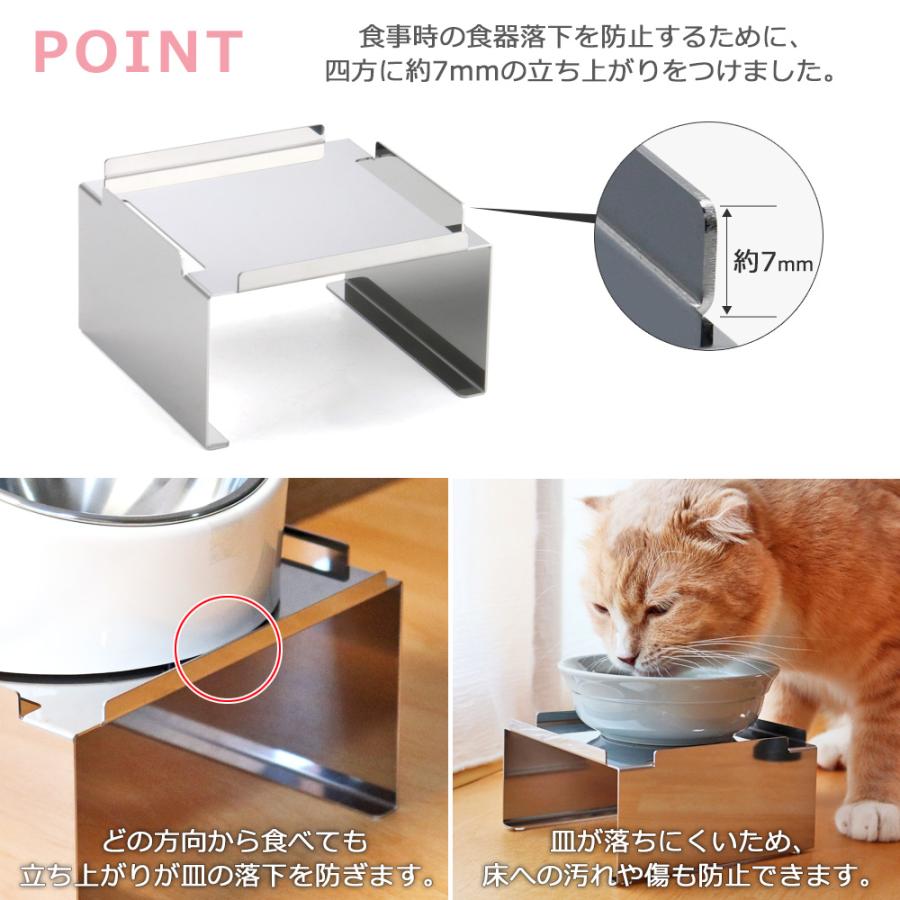 POINT

食事時の食器落下を防止するために、四方に約7mmの立ち上がりをつけました。

約7mm

どの方向から食べても立ち上がりが皿の落下を防ぎます。

皿が落ちにくいため、床への汚れや傷も防止できます。