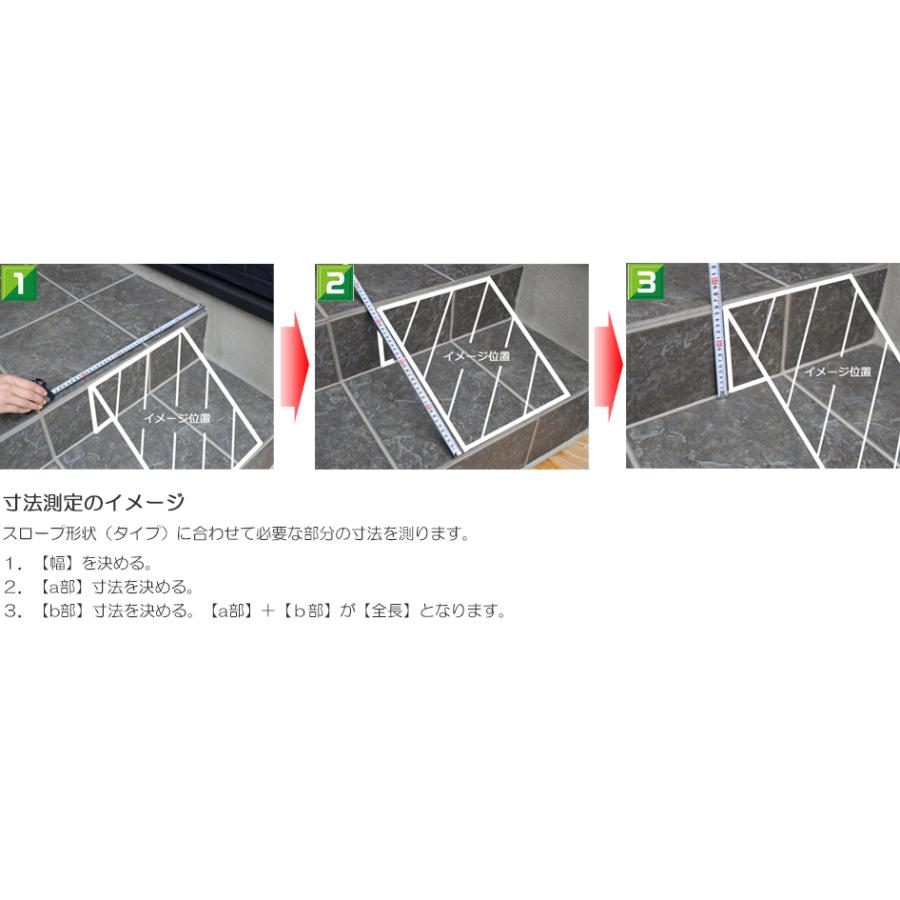 1

イメージ位置

2

イメージ位置

3

イメージ位置

寸法測定のイメージ

スロープ形状（タイプ）に合わせて必要な部分の寸法を測ります。

1．【幅】を決める。
2．【a部】寸法を決める。
3．【b部】寸法を決める。【a部】＋【b部】が【全長】となります。