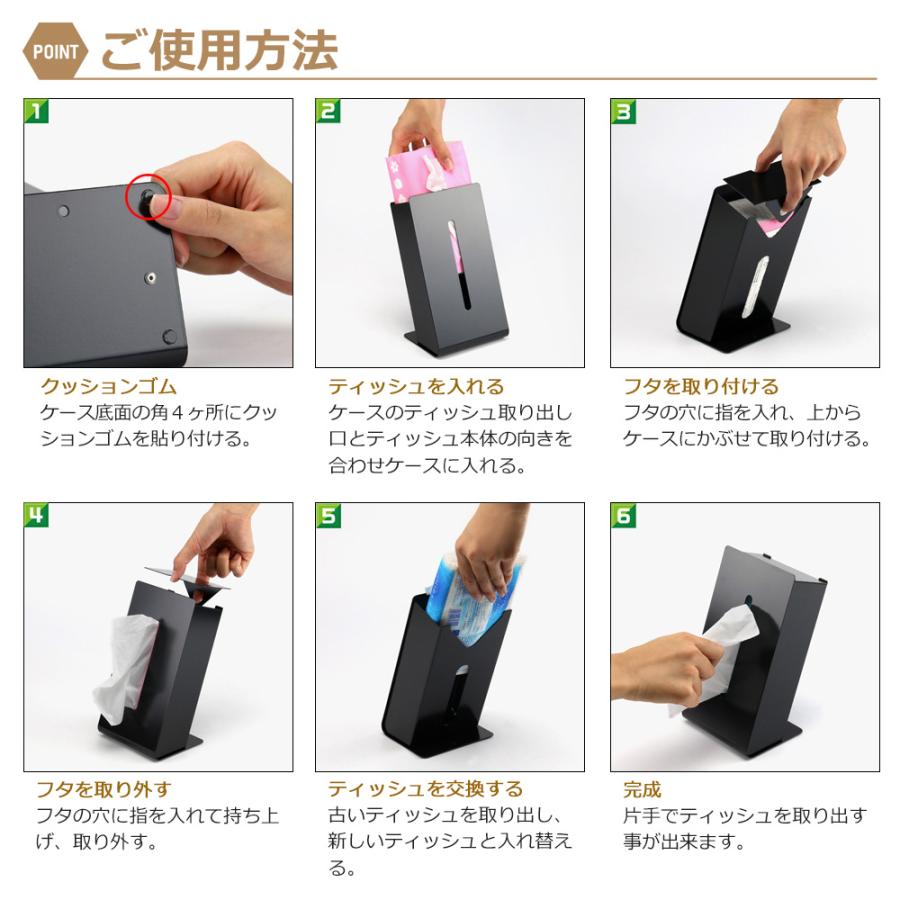 POINT ご使用方法

1

クッションゴム
ケース底面の角４ヶ所にクッションゴムを貼り付ける。

2

ティッシュを入れる
ケースのティッシュ取り出し口とティッシュ本体の向きを合わせケースに入れる。

3

フタを取り付ける
フタの穴に指を入れ、上からケースにかぶせて取り付ける。

4

フタを取り外す
フタの穴に指を入れて持ち上げ、取り外す。

5

ティッシュを交換する
古いティッシュを取り出し、新しいティッシュと入れ替える。

6

完成
片手でティッシュを取り出す事が出来ます。