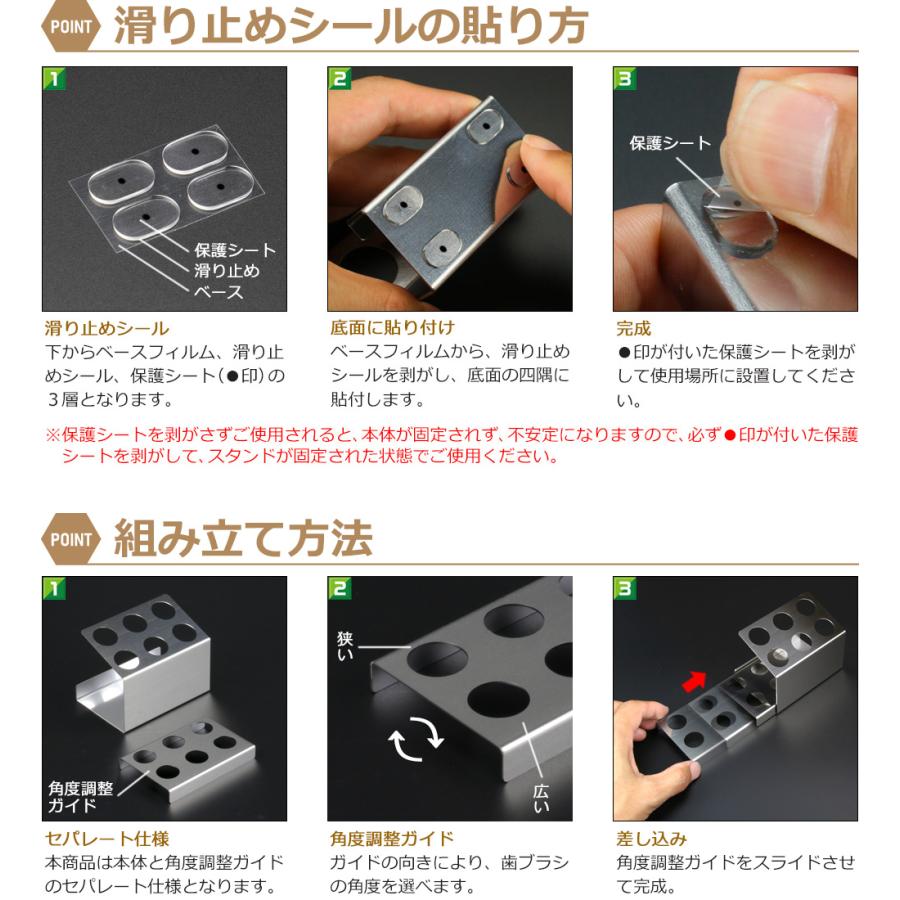 POINT 滑り止めシールの貼り方

1

保護シート
滑り止め
ベース

滑り止めシール
下からベースフィルム、滑り止めシール、保護シート（●印）の３層となります。

2

底面に貼り付け
ベースフィルムから、滑り止めシールを剥がし、底面の四隅に貼付します。

3

保護シート

完成
●印が付いた保護シートを剥がして使用場所に設置してください。

※保護シートを剥がさずご使用されると、本体が固定されず、不安定になりますので、必ず●印が付いた保護シートを剥がして、スタンドが固定された状態でご使用ください。

POINT 組み立て方法

1

角度調整ガイド

セパレート仕様
本商品は本体と角度調整ガイドのセパレート仕様となります。

2

狭い
広い

角度調整ガイド
ガイドの向きにより、歯ブラシの角度を選べます。

3

差し込み
角度調整ガイドをスライドさせて完成。