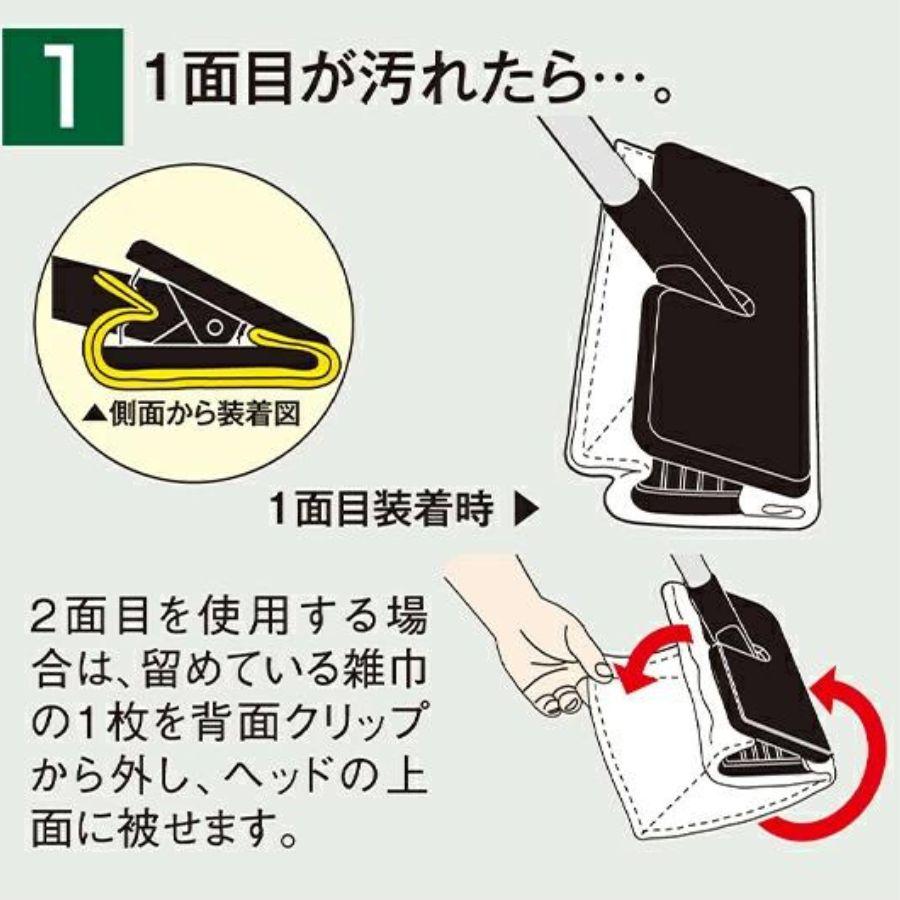 1

1面目が汚れたら…。

▲側面から装着図

1面目装着時 ▶

2面目を使用する場合は、留めている雑巾の1枚を背面クリップから外し、ヘッドの上面に被せます。