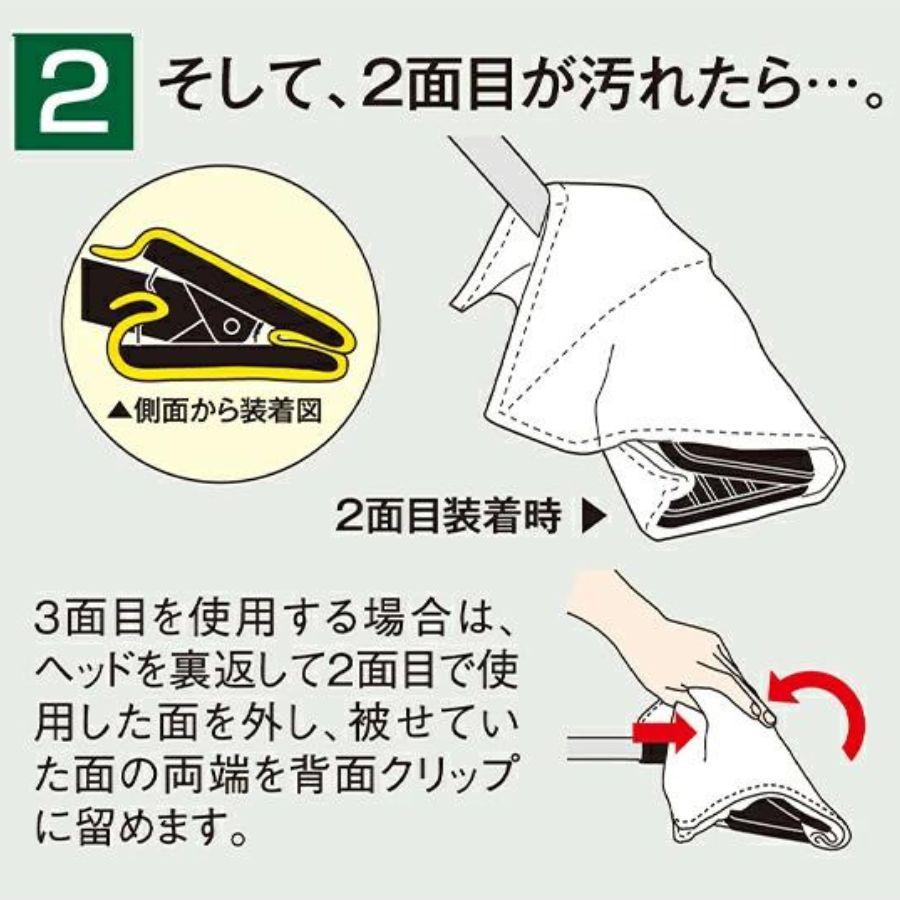 2 そして、2面目が汚れたら…。

▲側面から装着図

2面目装着時 ▶

3面目を使用する場合は、ヘッドを裏返して2面目で使用した面を外し、被せていた面の両端を背面クリップに留めます。