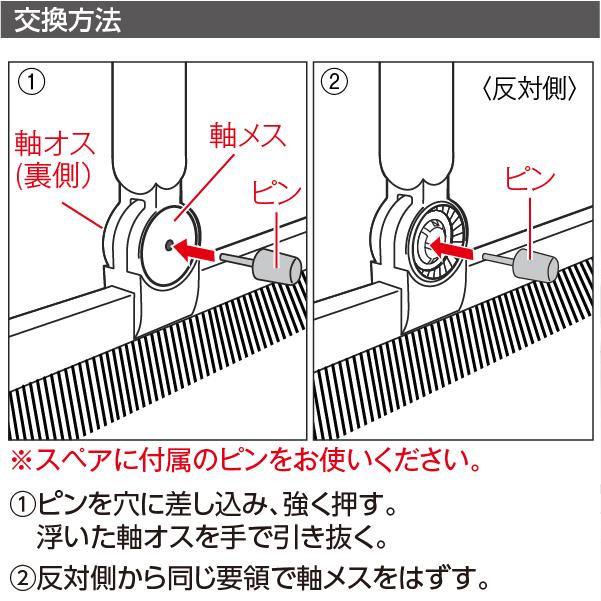 交換方法

①

軸オス
(裏側)

軸メス

ピン

②

〈反対側〉

ピン

※スペアに付属のピンをお使いください。

①ピンを穴に差し込み、強く押す。
浮いた軸オスを手で引き抜く。

②反対側から同じ要領で軸メスをはずす。