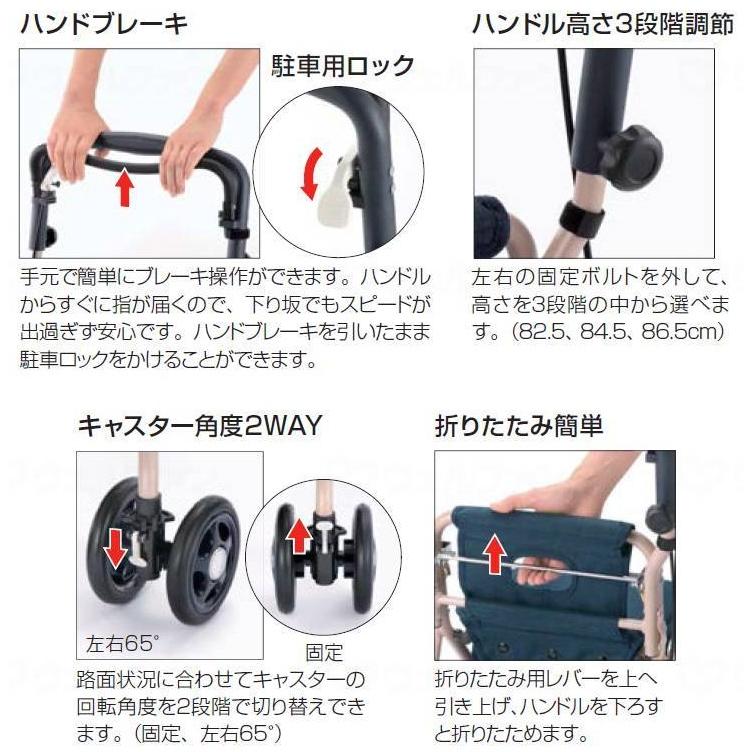 ハンドブレーキ

駐車用ロック

手元で簡単にブレーキ操作ができます。ハンドルからすぐに指が届くので、下り坂でもスピードが出過ぎず安心です。ハンドブレーキを引いたまま駐車ロックをかけることができます。

ハンドル高さ3段階調節

左右の固定ボルトを外して、高さを3段階の中から選べます。（82.5、84.5、86.5cm）

キャスター角度2WAY

左右65°

固定

路面状況に合わせてキャスターの回転角度を2段階で切り替えできます。（固定、左右65°）

折りたたみ簡単

折りたたみ用レバーを上へ引き上げ、ハンドルを下ろすと折りたためます。