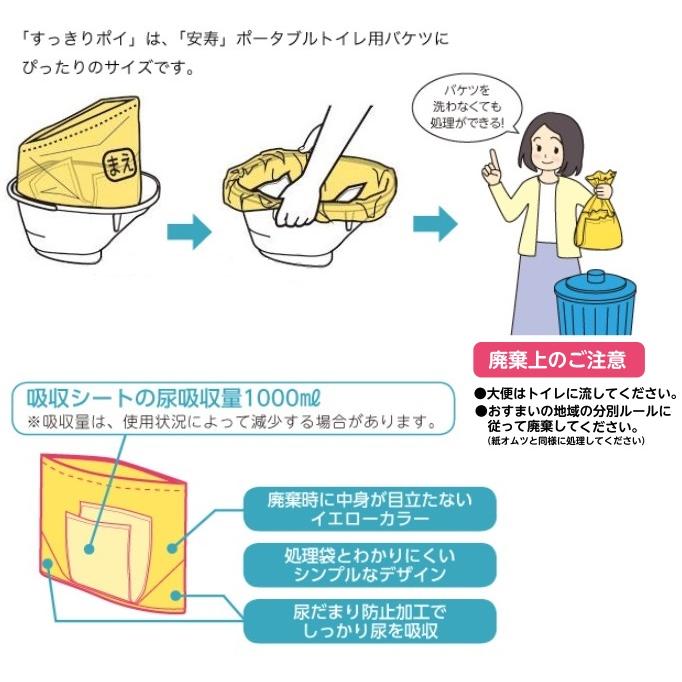 「すっきりポイ」は、「安寿」ポータブルトイレ用バケツにぴったりのサイズです。

まえ

バケツを洗わなくても処理ができる!

廃棄上のご注意

●大便はトイレに流してください。
●おすまいの地域の分別ルールに従って廃棄してください。
(紙オムツと同様に処理してください)

吸収シートの尿吸収量1000㎖
※吸収量は、使用状況によって減少する場合があります。

廃棄時に中身が目立たないイエローカラー

処理袋とわかりにくいシンプルなデザイン

尿だまり防止加工でしっかり尿を吸収