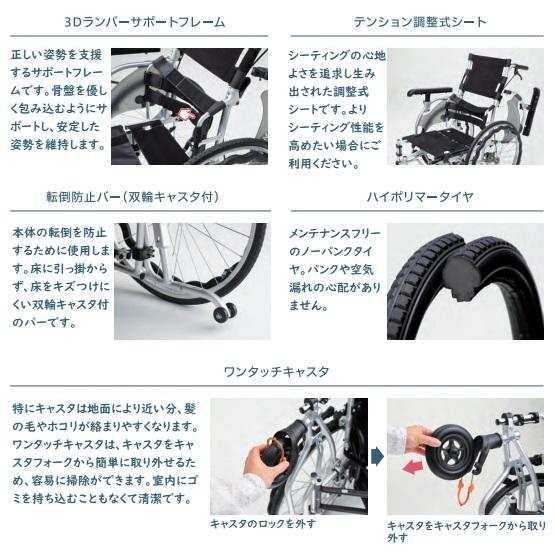 3Dランバーサポートフレーム

正しい姿勢を支援するサポートフレームです。骨盤を優しく包み込むようにサポートし、安定した姿勢を維持します。

テンション調整式シート

シーティングの心地よさを追求し生み出された調整式シートです。よりシーティング性能を高めたい場合にご利用ください。

転倒防止バー（双輪キャスタ付）

本体の転倒を防止するために使用します。床に引っ掛からず、床をキズつけにくい双輪キャスタ付のバーです。

ハイポリマータイヤ

メンテナンスフリーのノーパンクタイヤ。パンクや空気漏れの心配がありません。

ワンタッチキャスタ

特にキャスタは地面により近い分、髪の毛やホコリが絡まりやすくなります。ワンタッチキャスタは、キャスタをキャスタフォークから簡単に取り外せるため、容易に掃除ができます。室内にゴミを持ち込むこともなくて清潔です。

キャスタのロックを外す

キャスタをキャスタフォークから取り外す