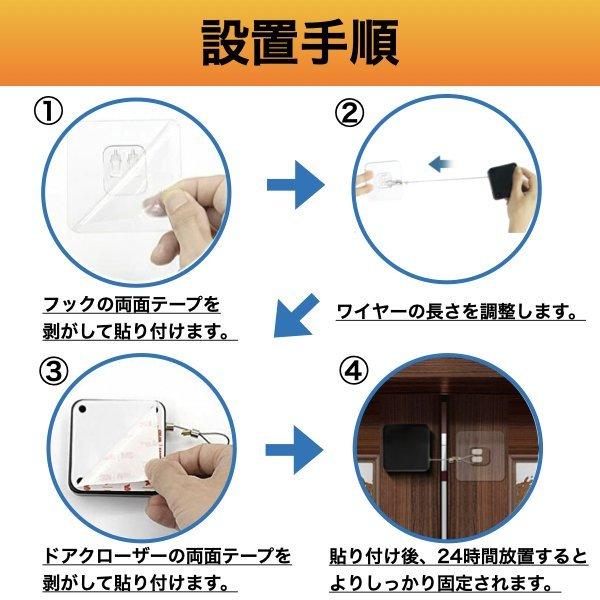 設置手順

①

フックの両面テープを剥がして貼り付けます。

②

ワイヤーの長さを調整します。

③

ドアクローザーの両面テープを剥がして貼り付けます。

④

貼り付け後、24時間放置するとよりしっかり固定されます。