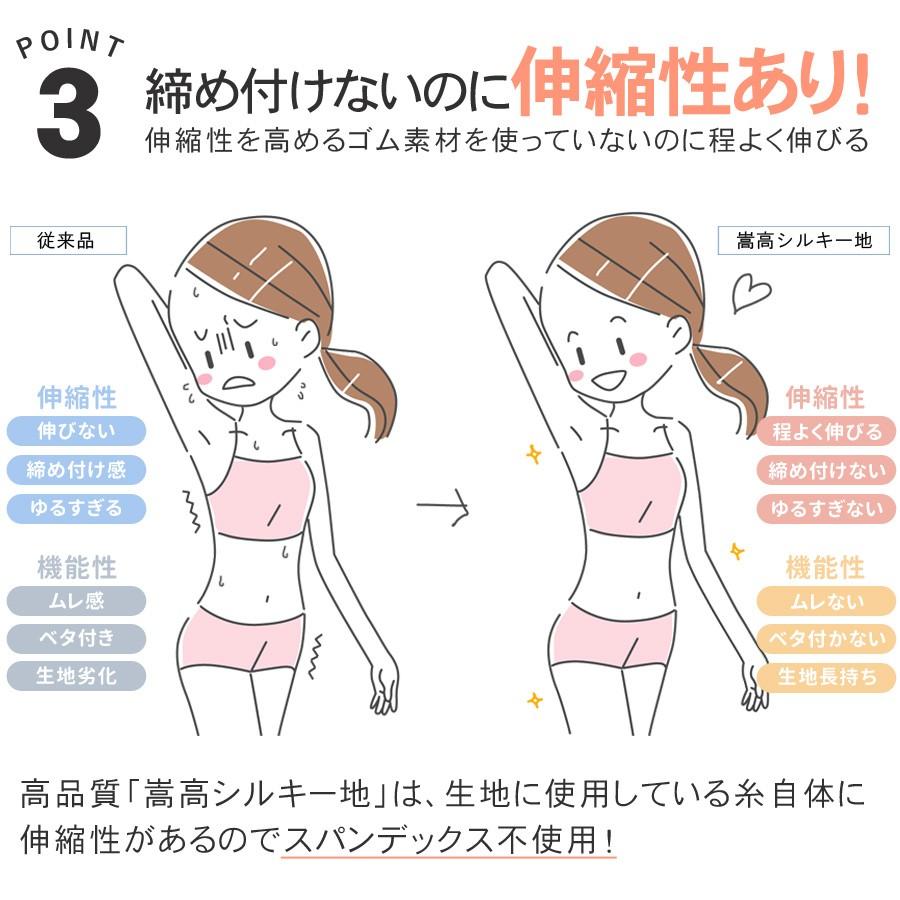 POINT 3 締め付けないのに伸縮性あり!
伸縮性を高めるゴム素材を使っていないのに程よく伸びる

従来品

伸縮性
伸びない
締め付け感
ゆるすぎる

機能性
ムレ感
ベタ付き
生地劣化

嵩高シルキー地

伸縮性
程よく伸びる
締め付けない
ゆるすぎない

機能性
ムレない
ベタ付かない
生地長持ち

高品質「嵩高シルキー地」は、生地に使用している糸自体に伸縮性があるのでスパンデックス不使用!