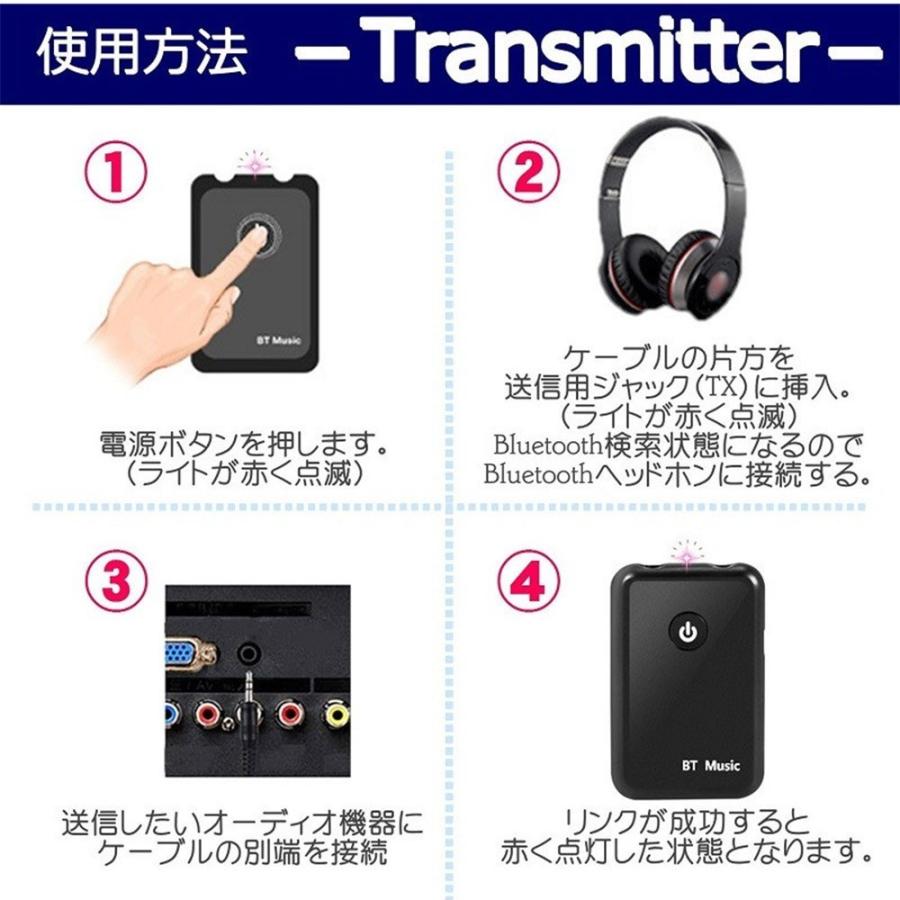 使用方法 －Transmitter－

①

BT Music

電源ボタンを押します。
（ライトが赤く点滅）

②

ケーブルの片方を
送信用ジャック（TX）に挿入。
（ライトが赤く点滅）
Bluetooth検索状態になるので
Bluetoothヘッドホンに接続する。

③

送信したいオーディオ機器に
ケーブルの別端を接続

④

BT Music

リンクが成功すると
赤く点灯した状態となります。