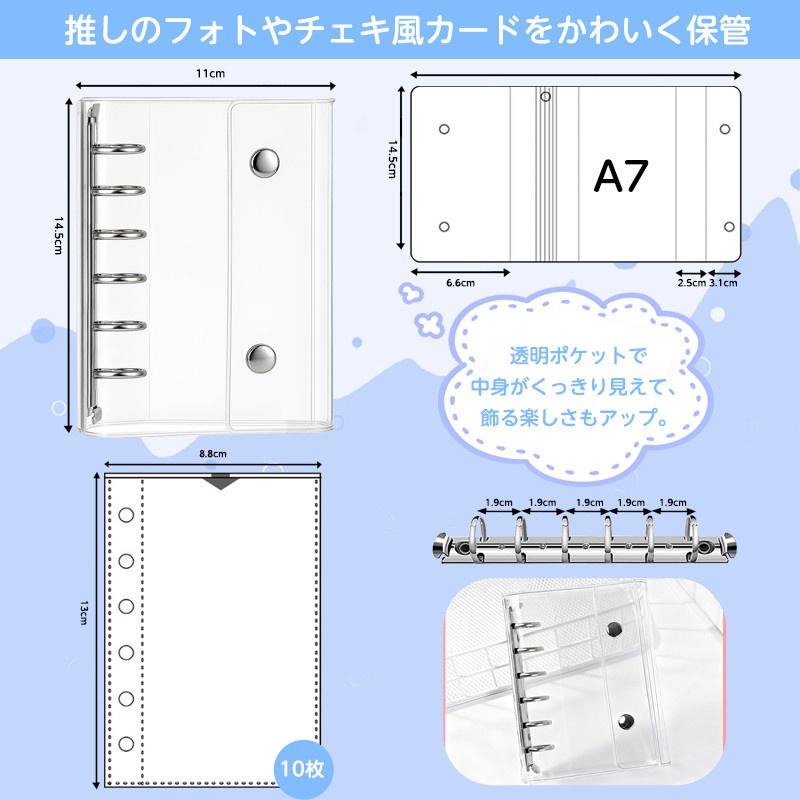 推しのフォトやチェキ風カードをかわいく保管

11cm

14.5cm

14.5cm

A7

6.6cm

2.5cm 3.1cm

透明ポケットで
中身がくっきり見えて、
飾る楽しさもアップ。

8.8cm

13cm

10枚

1.9cm 1.9cm 1.9cm 1.9cm 1.9cm