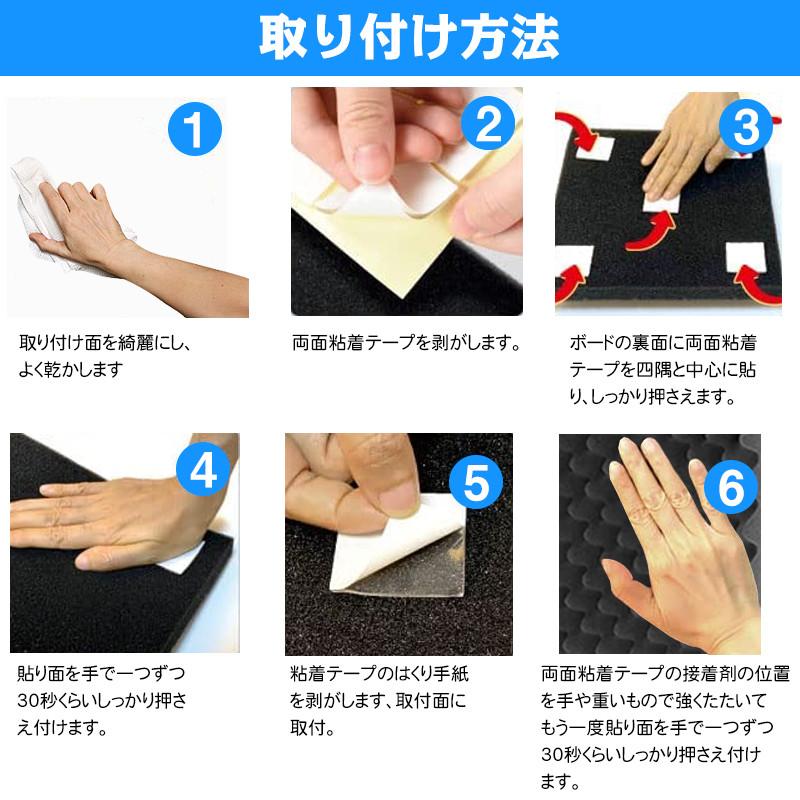 取り付け方法

1

取り付け面を綺麗にし、よく乾かします

2

両面粘着テープを剥がします。

3

ボードの裏面に両面粘着テープを四隅と中心に貼り、しっかり押さえます。

4

貼り面を手で一つずつ30秒くらいしっかり押さえ付けます。

5

粘着テープのはくり手紙を剥がします、取付面に取付。

6

両面粘着テープの接着剤の位置を手や重いもので強くたたいてもう一度貼り面を手で一つずつ30秒くらいしっかり押さえ付けます。