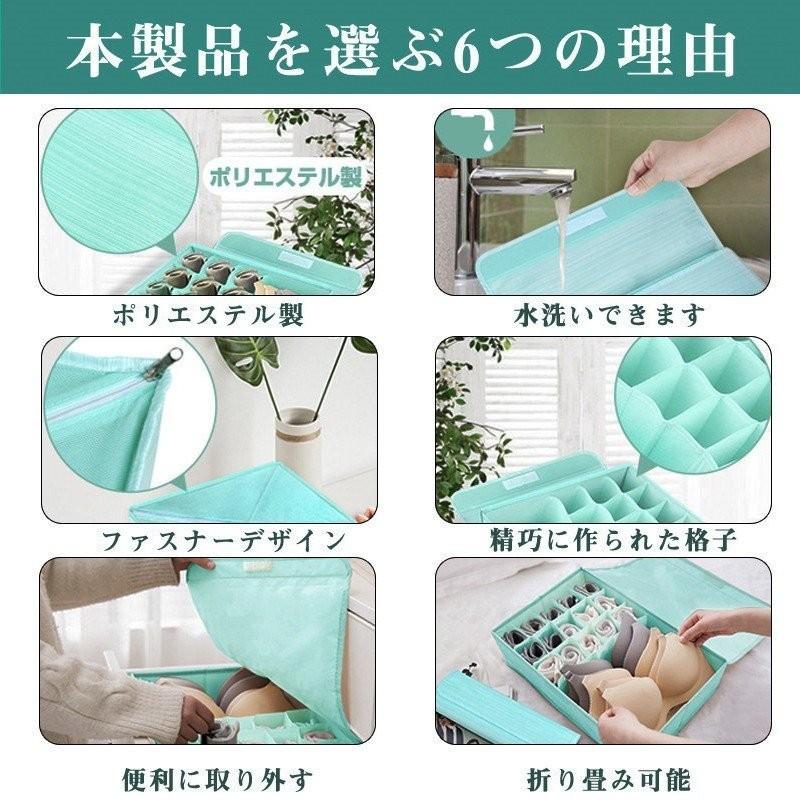 本製品を選ぶ6つの理由

ポリエステル製

ポリエステル製

水洗いできます

ファスナーデザイン

精巧に作られた格子

便利に取り外す

折り畳み可能