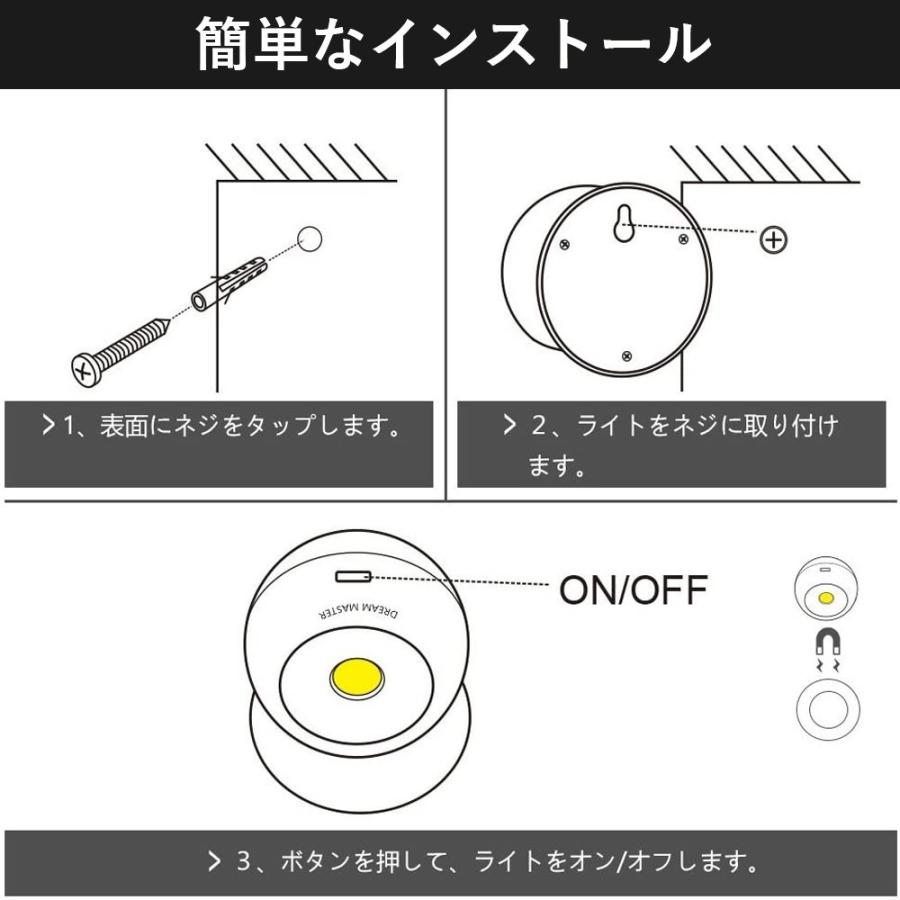 簡単なインストール

> 1、表面にネジをタップします。

> 2、ライトをネジに取り付けます。

DREAM MASTER

ON/OFF

> 3、ボタンを押して、ライトをオン/オフします。