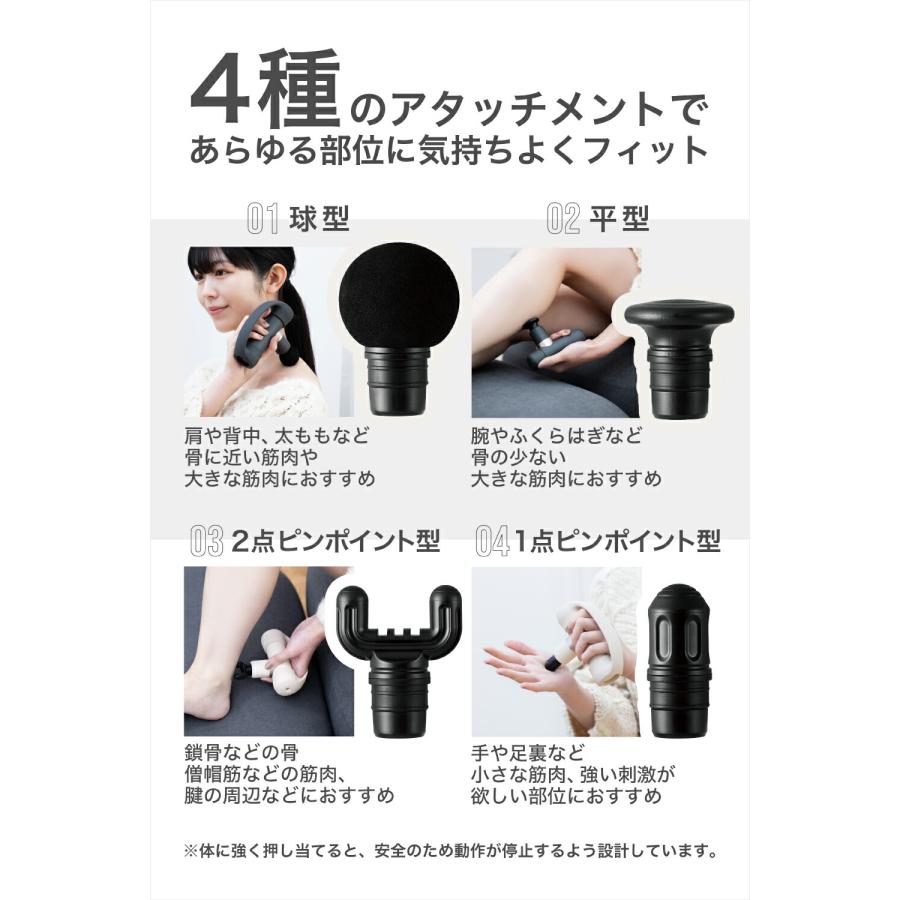 4種のアタッチメントで
あらゆる部位に気持ちよくフィット

01 球型

肩や背中、太ももなど
骨に近い筋肉や
大きな筋肉におすすめ

02 平型

腕やふくらはぎなど
骨の少ない
大きな筋肉におすすめ

03 2点ピンポイント型

鎖骨などの骨
僧帽筋などの筋肉、
腱の周辺などにおすすめ

04 1点ピンポイント型

手や足裏など
小さな筋肉、強い刺激が
欲しい部位におすすめ

※体に強く押し当てると、安全のため動作が停止するよう設計しています。