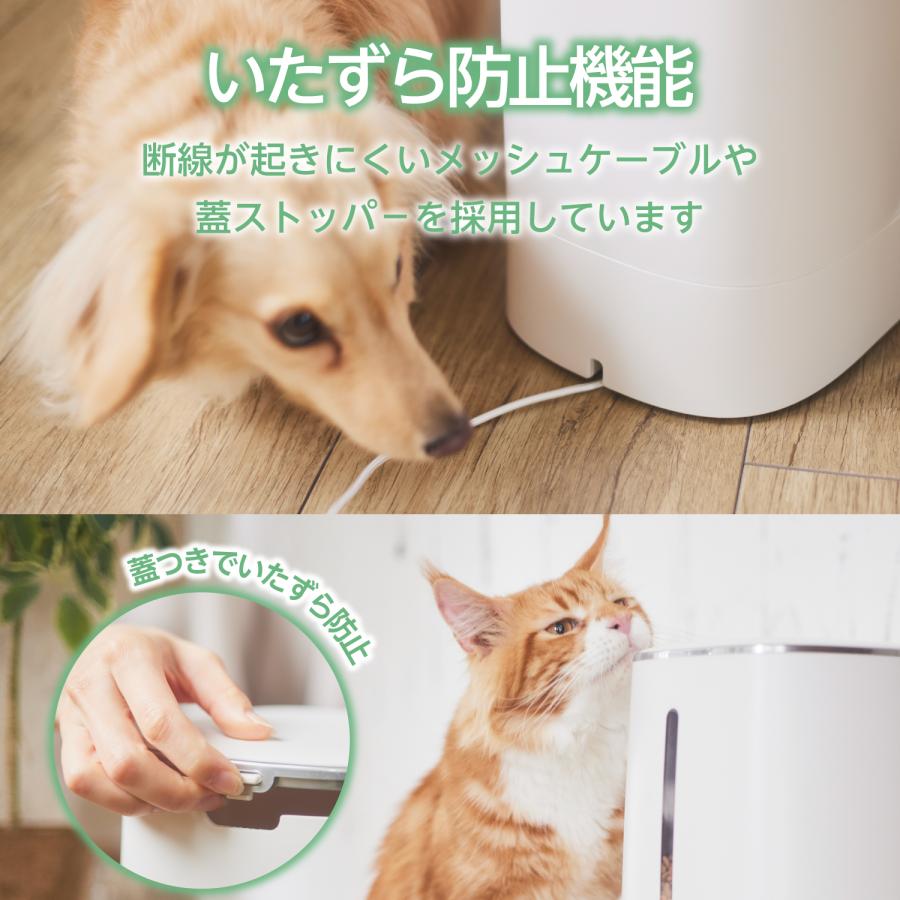 いたずら防止機能

断線が起きにくいメッシュケーブルや
蓋ストッパーを採用しています

蓋つきでいたずら防止