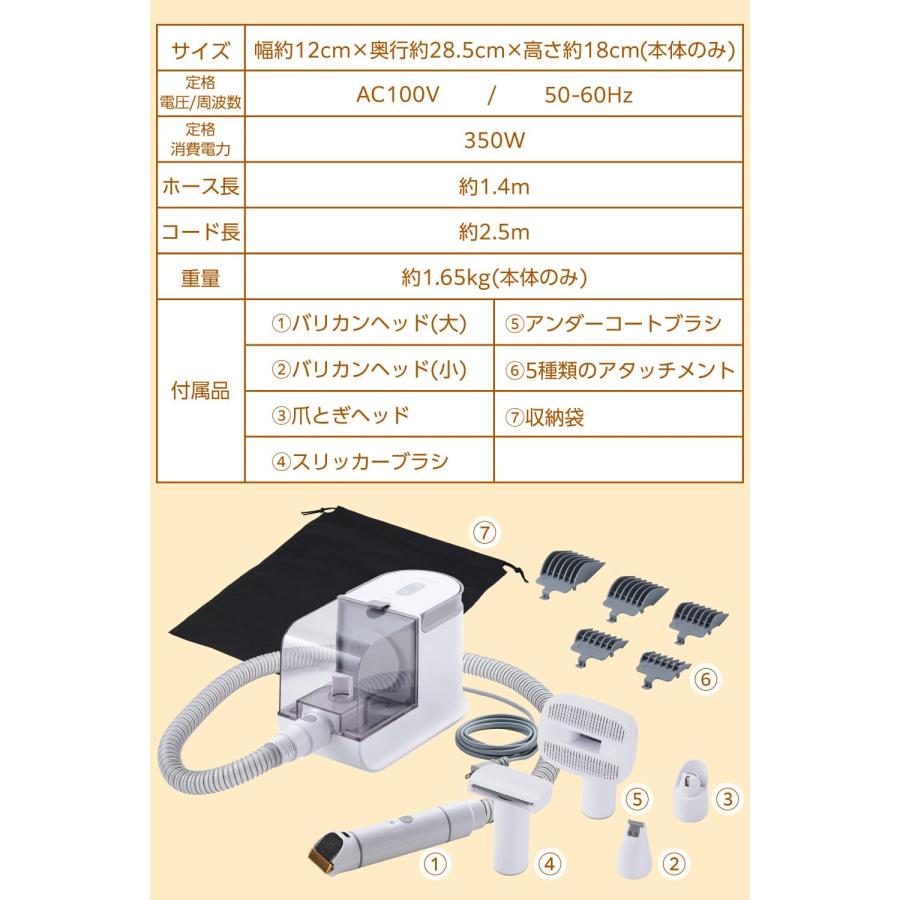 | サイズ | 幅約12cm×奥行約28.5cm×高さ約18cm(本体のみ) | |
|---|---|---|
| 定格 電圧/周波数 | AC100V / 50-60Hz | |
| 定格 消費電力 | 350W | |
| ホース長 | 約1.4m | |
| コード長 | 約2.5m | |
| 重量 | 約1.65kg(本体のみ) | |
| 付属品 | ①バリカンヘッド(大) | ⑤アンダーコートブラシ |
| | ②バリカンヘッド(小) | ⑥5種類のアタッチメント |
| | ③爪とぎヘッド | ⑦収納袋 |
| | ④スリッカーブラシ | |

⑦

⑥

⑤ ③

① ④ ②