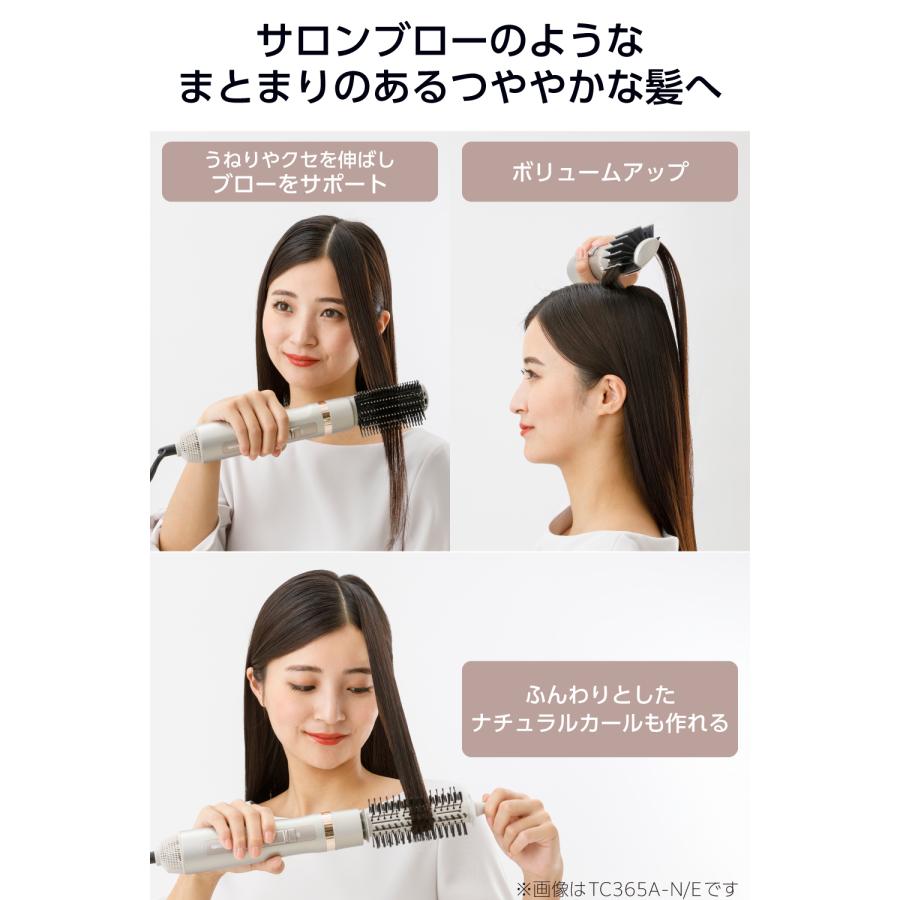 サロンブローのような
まとまりのあるつややかな髪へ

うねりやクセを伸ばし
ブローをサポート

ボリュームアップ

ふんわりとした
ナチュラルカールも作れる

※画像はTC365A-N/Eです