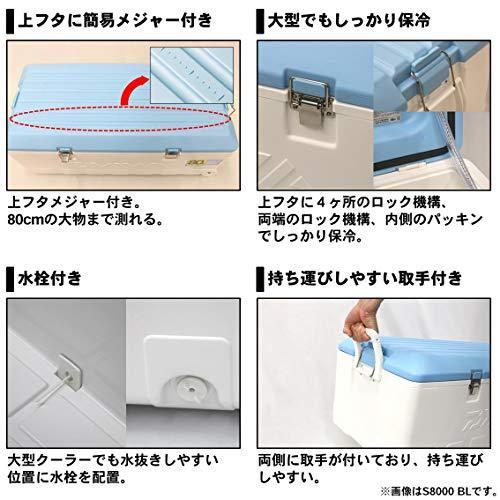 上フタに簡易メジャー付き

上フタメジャー付き。
80cmの大物まで測れる。

大型でもしっかり保冷

上フタに４ヶ所のロック機構、両端のロック機構、内側のパッキンでしっかり保冷。

水栓付き

大型クーラーでも水抜きしやすい位置に水栓を配置。

持ち運びしやすい取手付き

両側に取手が付いており、持ち運びしやすい。

※画像はS8000 BLです。