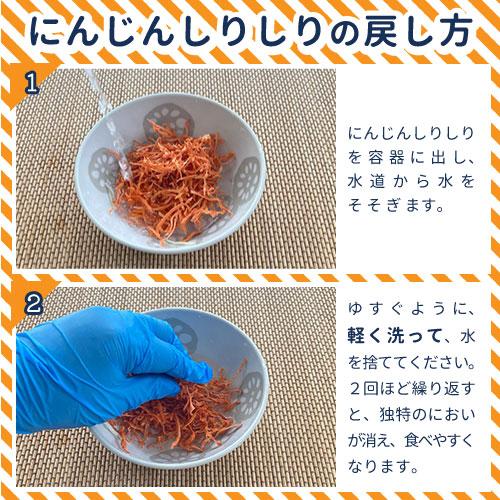 にんじんしりしりの戻し方

1

にんじんしりしりを容器に出し、水道から水をそそぎます。

2

ゆすぐように、軽く洗って、水を捨ててください。２回ほど繰り返すと、独特のにおいが消え、食べやすくなります。