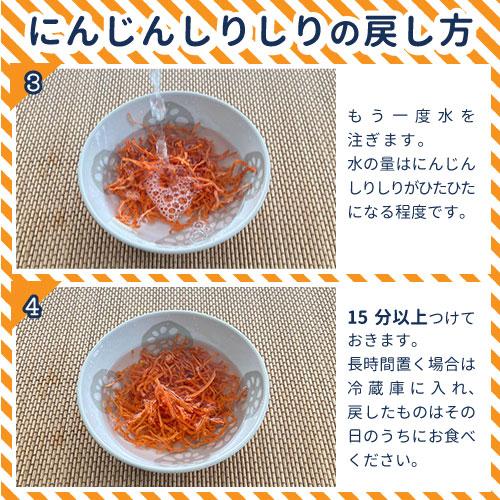 にんじんしりしりの戻し方

3

もう一度水を注ぎます。
水の量はにんじんしりしりがひたひたになる程度です。

4

15 分以上つけておきます。
長時間置く場合は冷蔵庫に入れ、戻したものはその日のうちにお食べください。