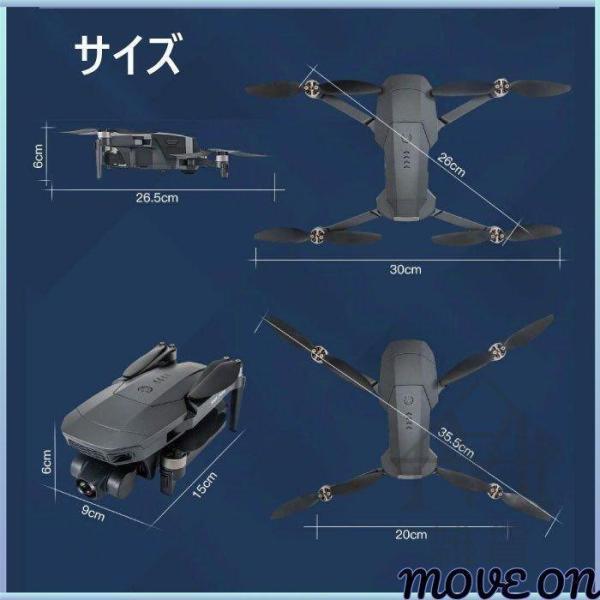 サイズ

6cm

26.5cm

26cm

30cm

6cm

9cm

15cm

35.5cm

20cm

MOVE ON