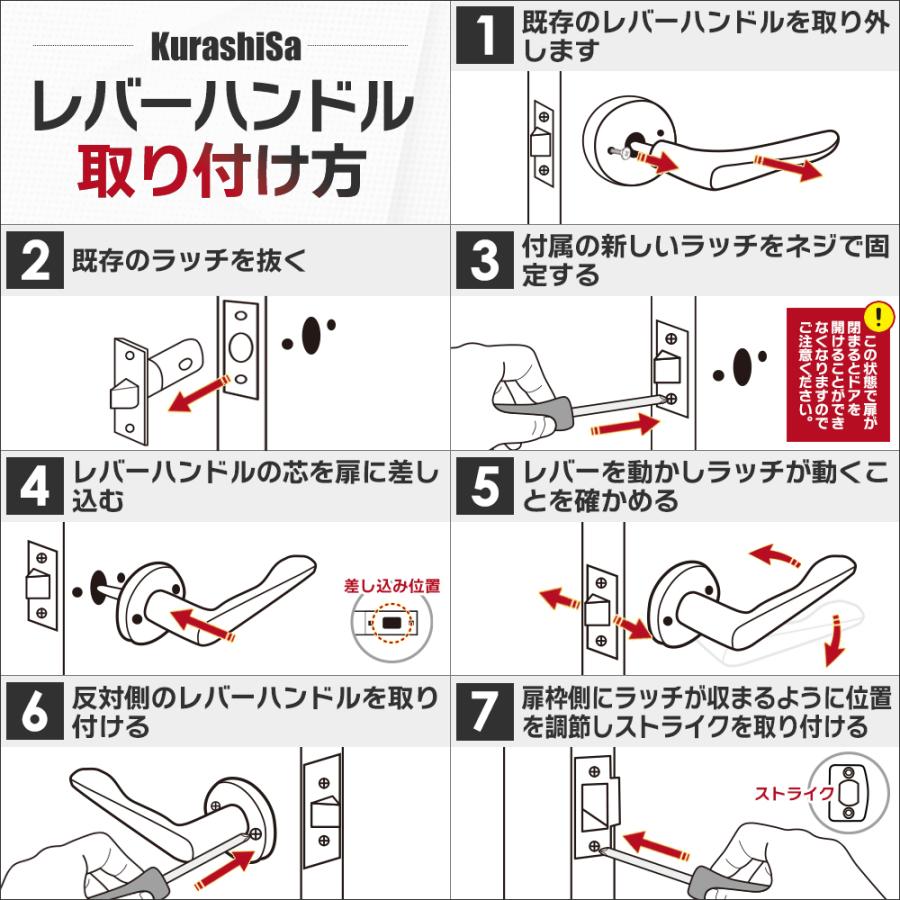 KurashiSa

レバーハンドル
取り付け方

1 既存のレバーハンドルを取り外します

2 既存のラッチを抜く

3 付属の新しいラッチをネジで固定する

!
この状態で扉が閉まるとドアを開けることができなくなりますのでご注意ください。

4 レバーハンドルの芯を扉に差し込む

差し込み位置

5 レバーを動かしラッチが動くことを確かめる

6 反対側のレバーハンドルを取り付ける

7 扉枠側にラッチが収まるように位置を調節しストライクを取り付ける

ストライク