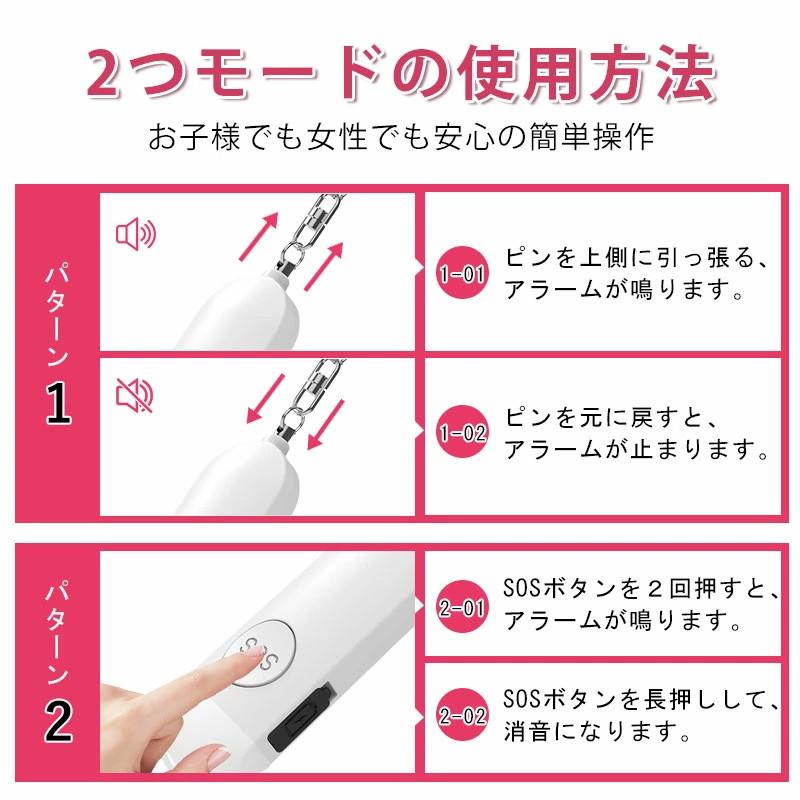 2つモードの使用方法

お子様でも女性でも安心の簡単操作

パターン1

1-01 ピンを上側に引っ張る、アラームが鳴ります。

1-02 ピンを元に戻すと、アラームが止まります。

パターン2

SOS

2-01 SOSボタンを２回押すと、アラームが鳴ります。

2-02 SOSボタンを長押しして、消音になります。