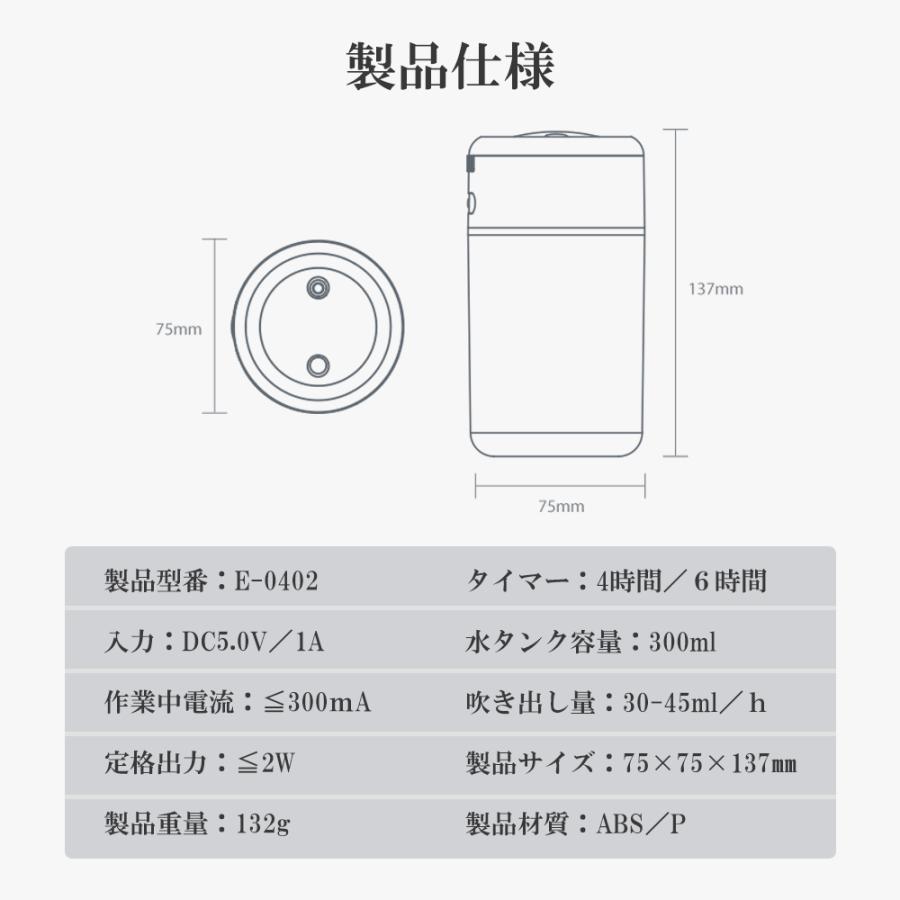 製品仕様

75mm

137mm

75mm

| 製品型番：E-0402 | タイマー：4時間／６時間 |
|---|---|
| 入力：DC5.0V／1A | 水タンク容量：300ml |
| 作業中電流：≦300mA | 吹き出し量：30-45ml／ｈ |
| 定格出力：≦2W | 製品サイズ：75×75×137㎜ |
| 製品重量：132g | 製品材質：ABS／P |