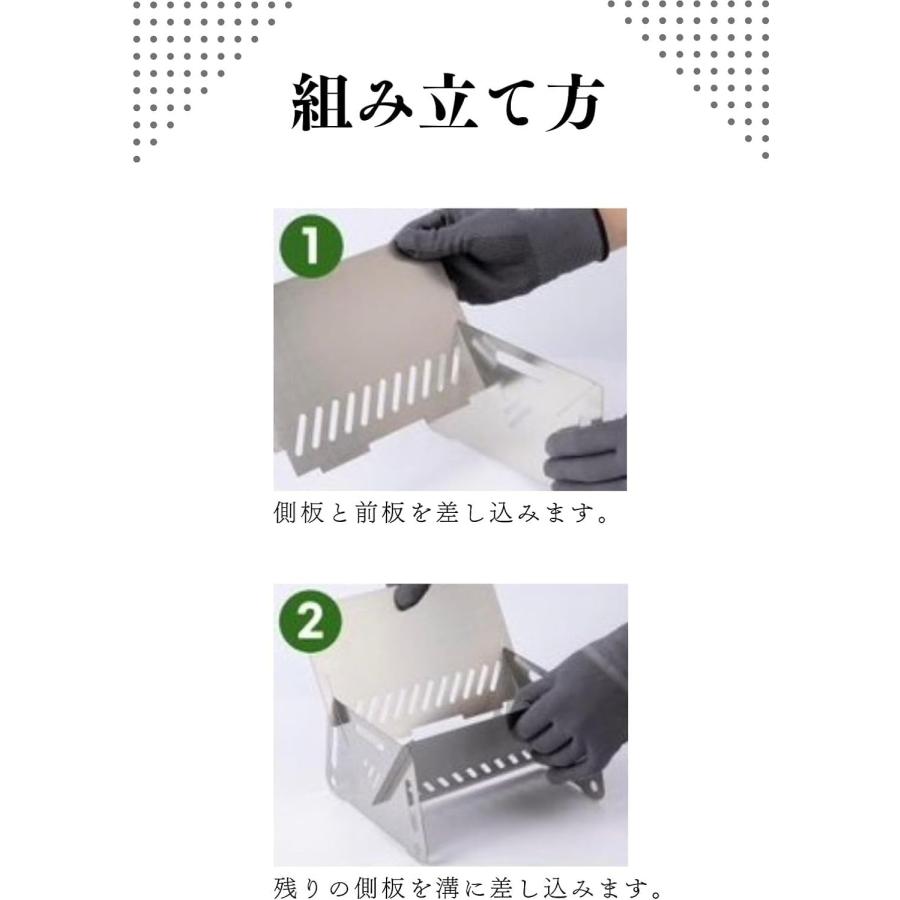 組み立て方

1

側板と前板を差し込みます。

2

残りの側板を溝に差し込みます。