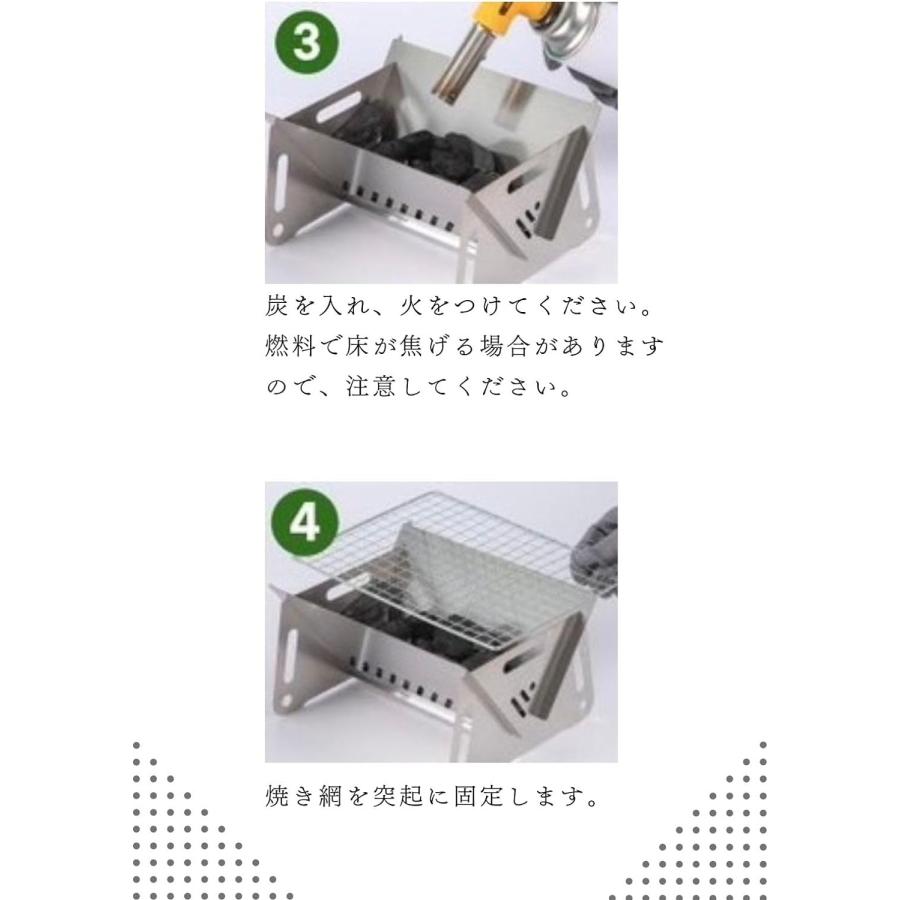 3

炭を入れ、火をつけてください。燃料で床が焦げる場合がありますので、注意してください。

4

焼き網を突起に固定します。