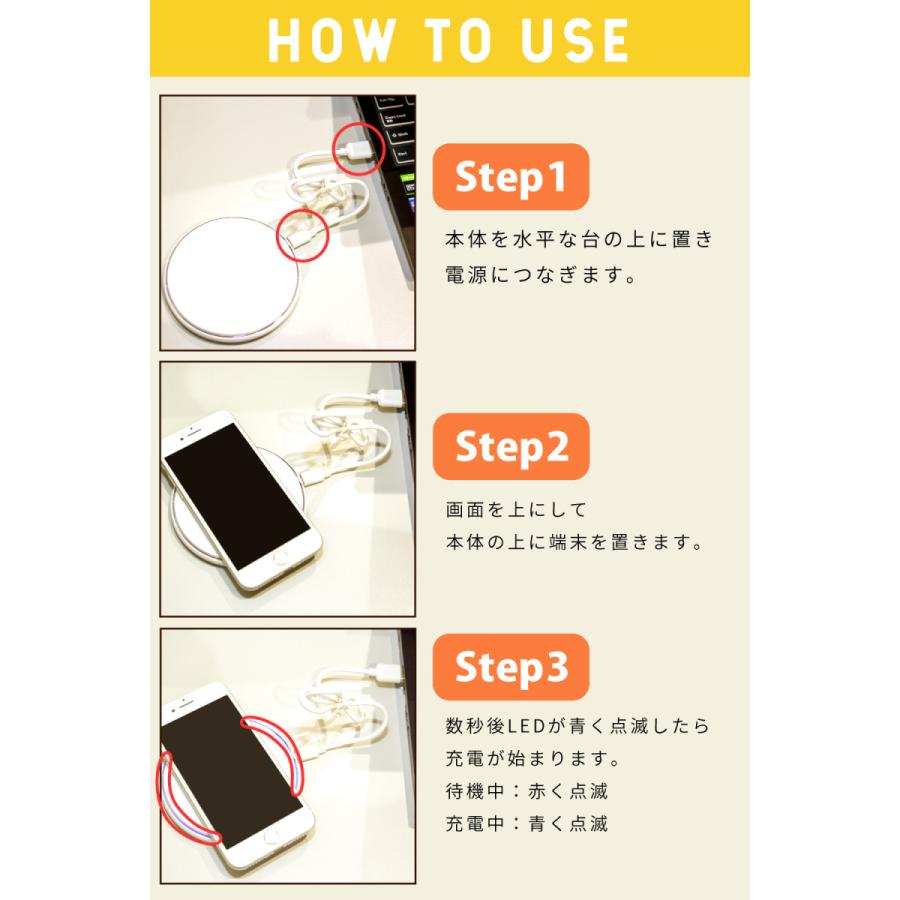 HOW TO USE

Step1

本体を水平な台の上に置き
電源につなぎます。

Step2

画面を上にして
本体の上に端末を置きます。

Step3

数秒後LEDが青く点滅したら
充電が始まります。
待機中：赤く点滅
充電中：青く点滅