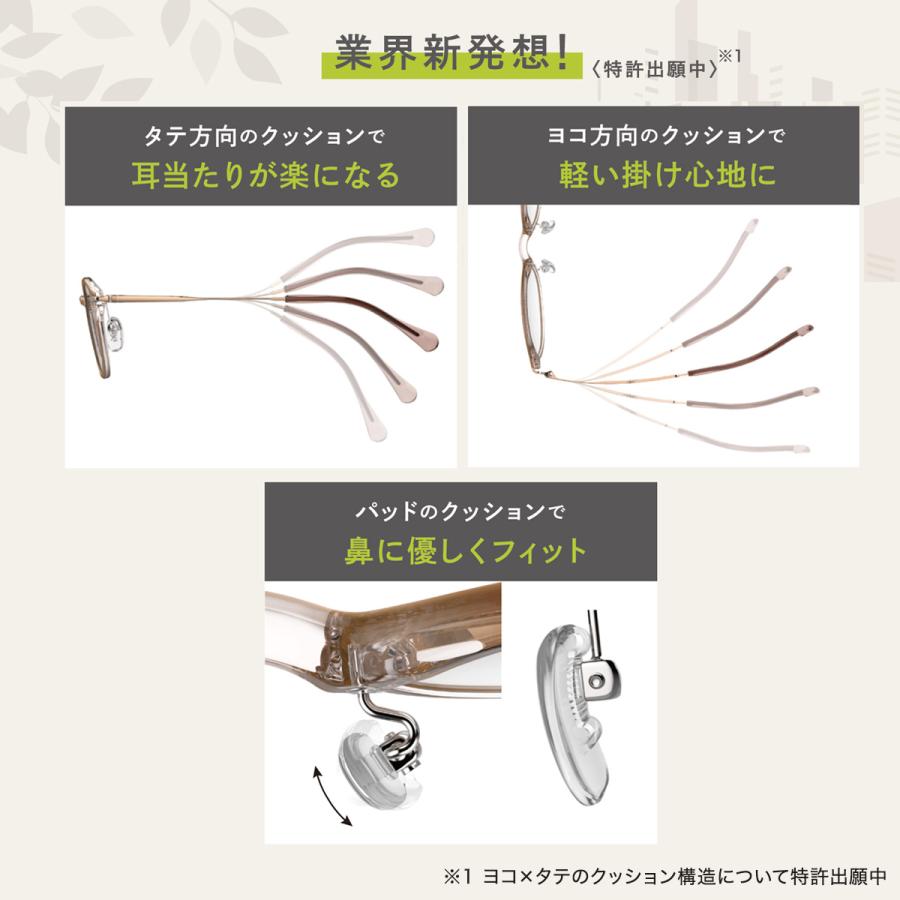 業界新発想!〈特許出願中〉※1

タテ方向のクッションで
耳当たりが楽になる

ヨコ方向のクッションで
軽い掛け心地に

パッドのクッションで
鼻に優しくフィット

※1 ヨコ×タテのクッション構造について特許出願中