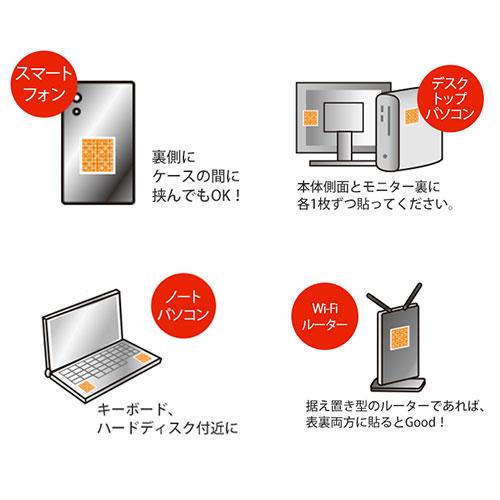 スマートフォン

裏側に
ケースの間に
挟んでもOK！

デスクトップパソコン

本体側面とモニター裏に
各1枚ずつ貼ってください。

ノートパソコン

キーボード、
ハードディスク付近に

Wi-Fi ルーター

据え置き型のルーターであれば、
表裏両方に貼るとGood！