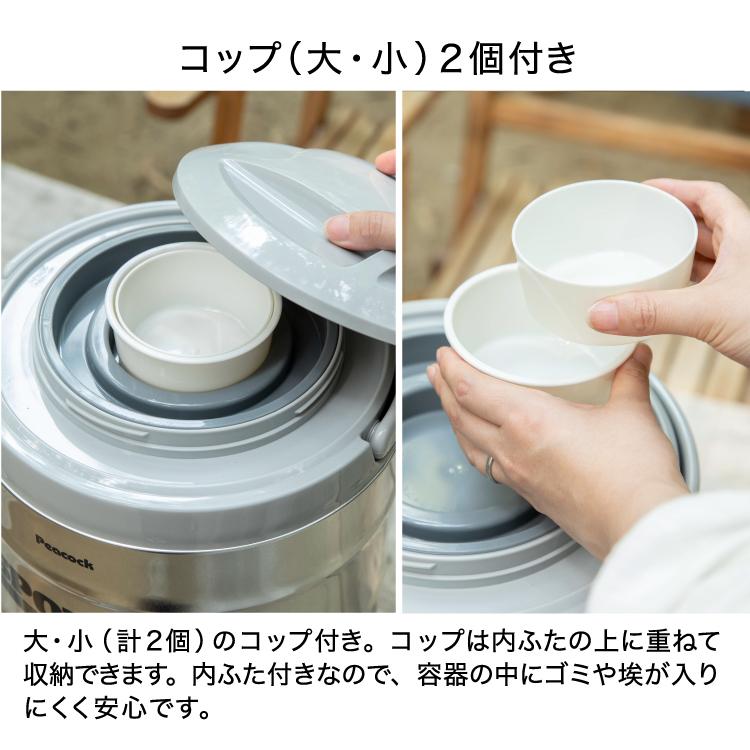 コップ（大・小）2個付き

Peacock

大・小（計2個）のコップ付き。コップは内ふたの上に重ねて収納できます。内ふた付きなので、容器の中にゴミや埃が入りにくく安心です。