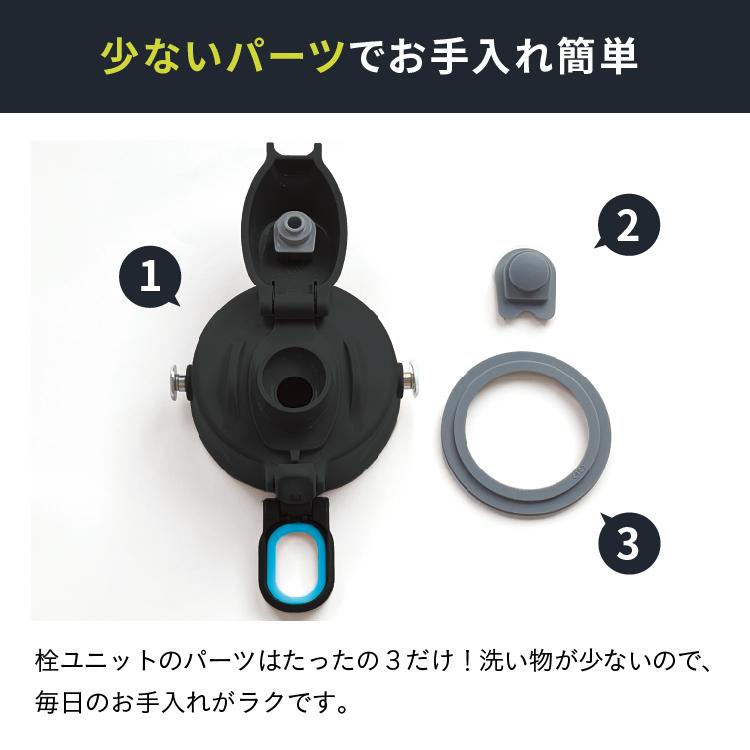 少ないパーツでお手入れ簡単

1

2

3

栓ユニットのパーツはたったの３だけ！洗い物が少ないので、毎日のお手入れがラクです。