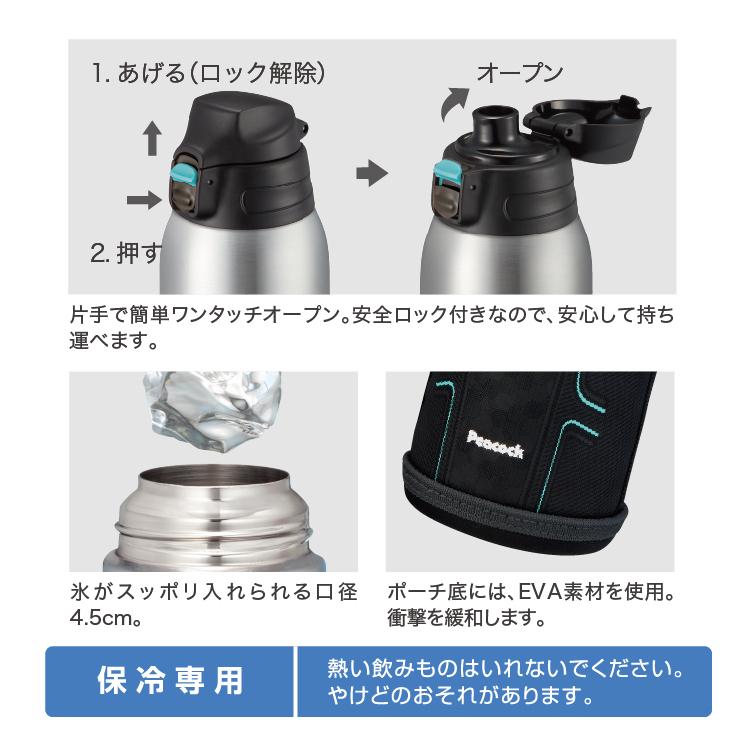 1. あげる(ロック解除)

オープン

2. 押す

片手で簡単ワンタッチオープン。安全ロック付きなので、安心して持ち運べます。

Peacock

氷がスッポリ入れられる口径4.5cm。

ポーチ底には、EVA素材を使用。衝撃を緩和します。

保冷専用

熱い飲みものはいれないでください。やけどのおそれがあります。