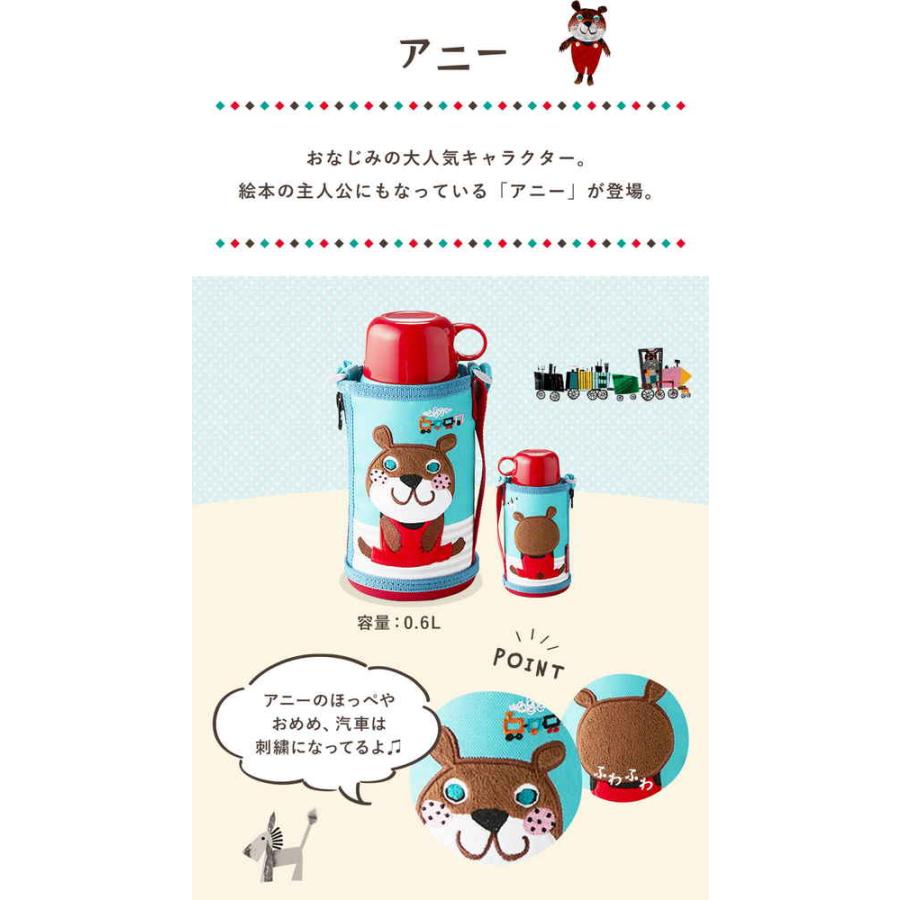 アニー

おなじみの大人気キャラクター。
絵本の主人公にもなっている「アニー」が登場。

容量：0.6L

POINT

アニーのほっぺや
おめめ、汽車は
刺繍になってるよ♫

ふわふわ