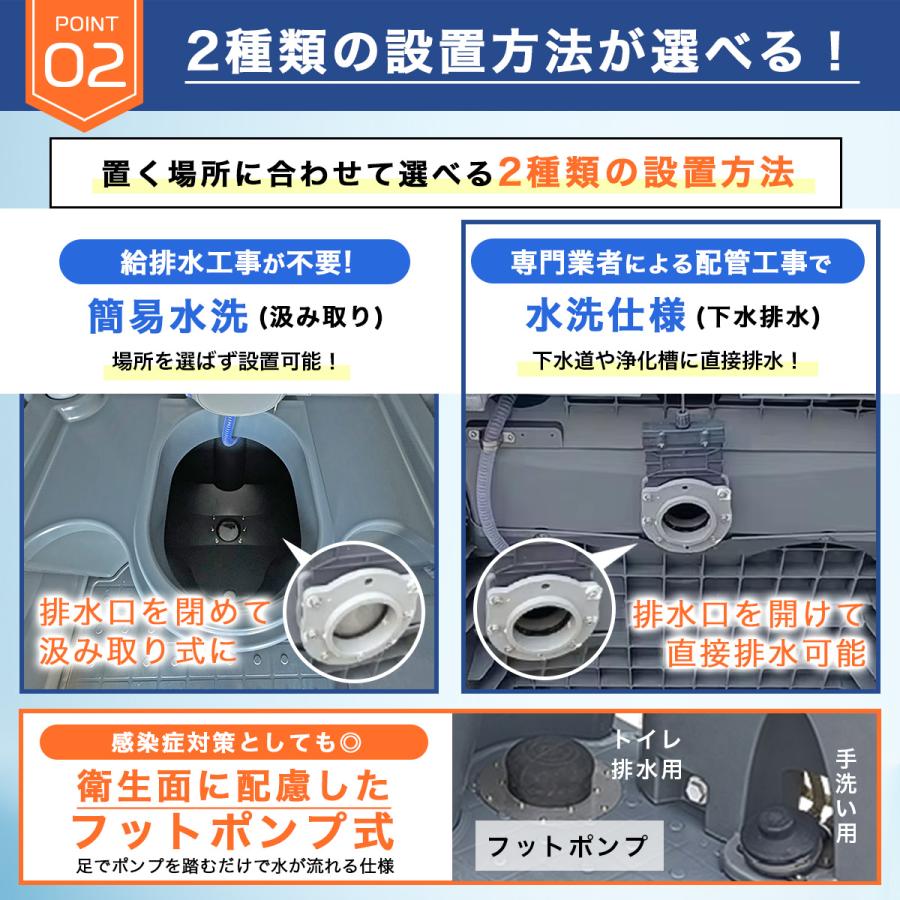 POINT 02

2種類の設置方法が選べる！

置く場所に合わせて選べる2種類の設置方法

給排水工事が不要!

簡易水洗（汲み取り）

場所を選ばず設置可能！

排水口を閉めて汲み取り式に

専門業者による配管工事で

水洗仕様（下水排水）

下水道や浄化槽に直接排水！

排水口を開けて直接排水可能

感染症対策としても◎

衛生面に配慮したフットポンプ式

足でポンプを踏むだけで水が流れる仕様

トイレ排水用

手洗い用

フットポンプ