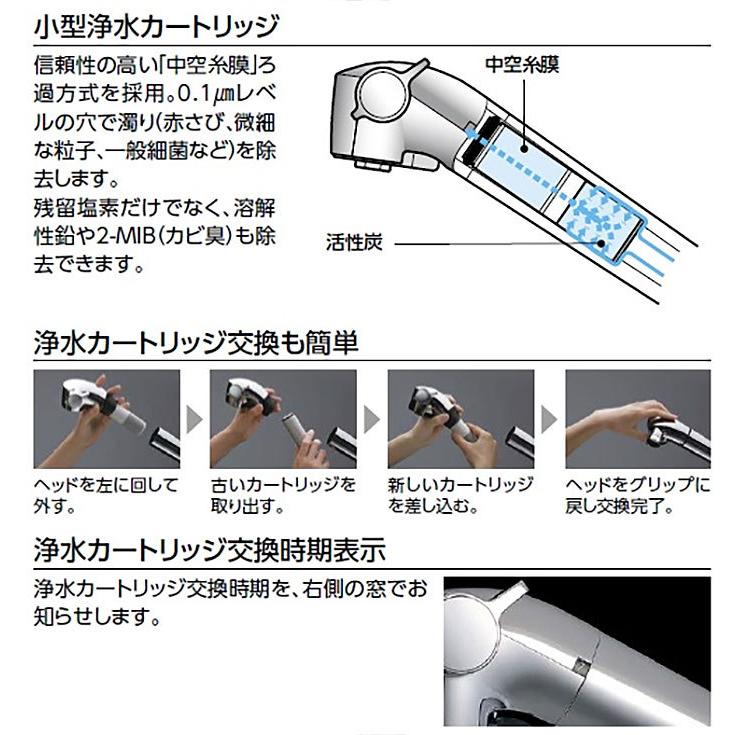 小型浄水カートリッジ

信頼性の高い「中空糸膜」ろ過方式を採用。0.1μmレベルの穴で濁り(赤さび、微細な粒子、一般細菌など)を除去します。
残留塩素だけでなく、溶解性鉛や2-MIB(カビ臭)も除去できます。

中空糸膜
活性炭

浄水カートリッジ交換も簡単

ヘッドを左に回して外す。
古いカートリッジを取り出す。
新しいカートリッジを差し込む。
ヘッドをグリップに戻し交換完了。

浄水カートリッジ交換時期表示

浄水カートリッジ交換時期を、右側の窓でお知らせします。