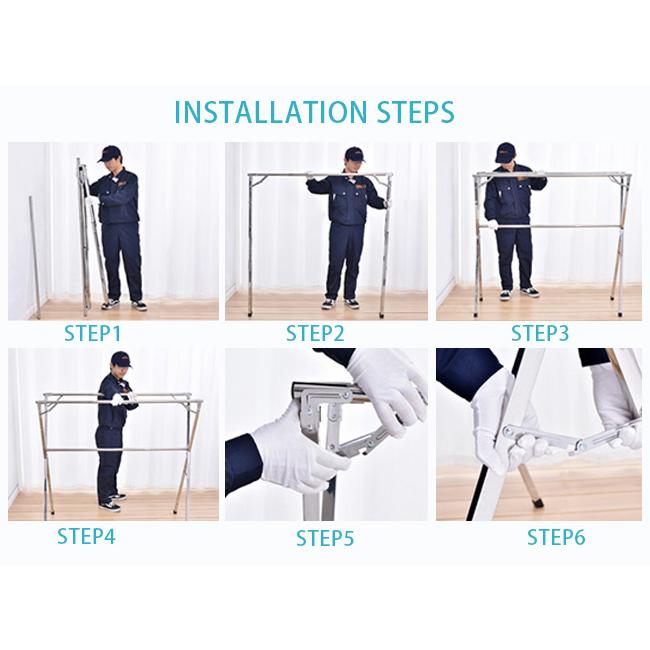 INSTALLATION STEPS

STEP1

STEP2

STEP3

STEP4

STEP5

STEP6