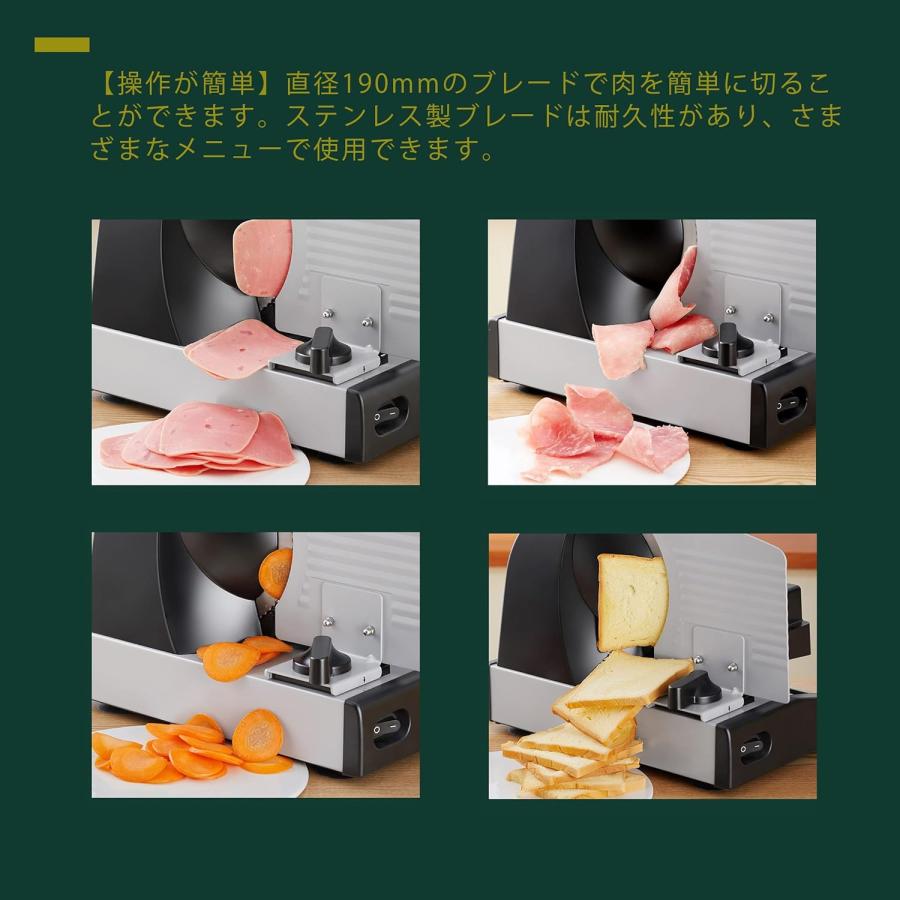 【操作が簡単】直径190mmのブレードで肉を簡単に切ることができます。ステンレス製ブレードは耐久性があり、さまざまなメニューで使用できます。