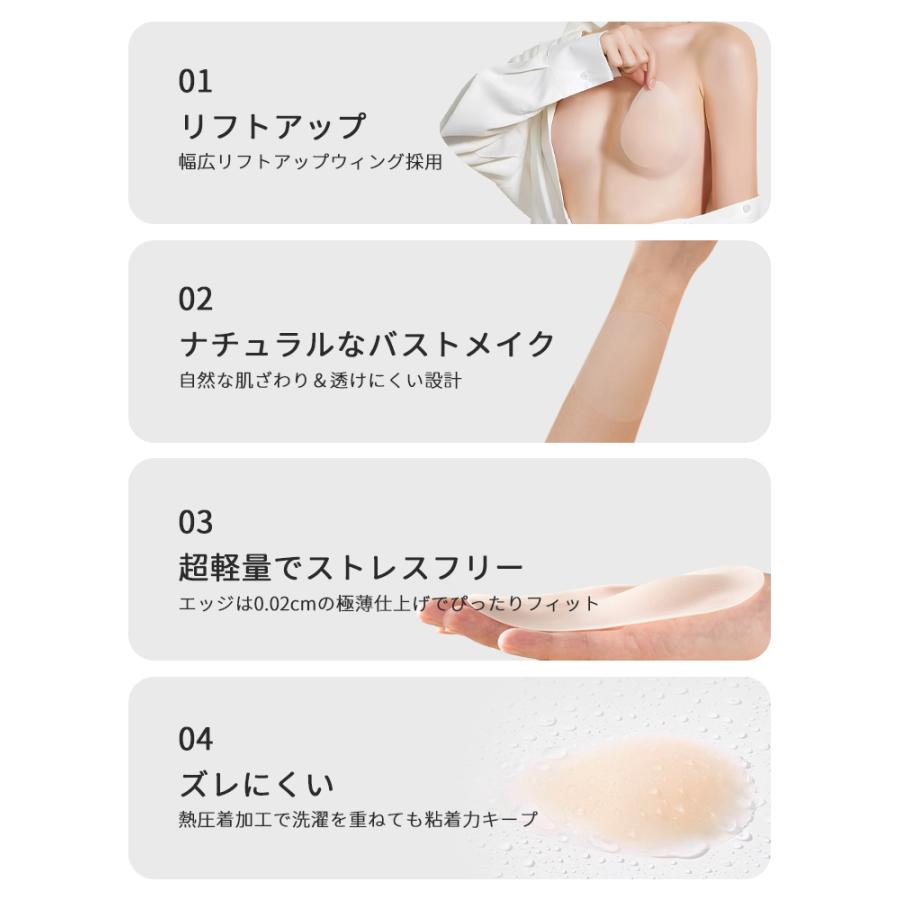 01
リフトアップ
幅広リフトアップウィング採用

02
ナチュラルなバストメイク
自然な肌ざわり＆透けにくい設計

03
超軽量でストレスフリー
エッジは0.02cmの極薄仕上げでぴったりフィット

04
ズレにくい
熱圧着加工で洗濯を重ねても粘着力キープ