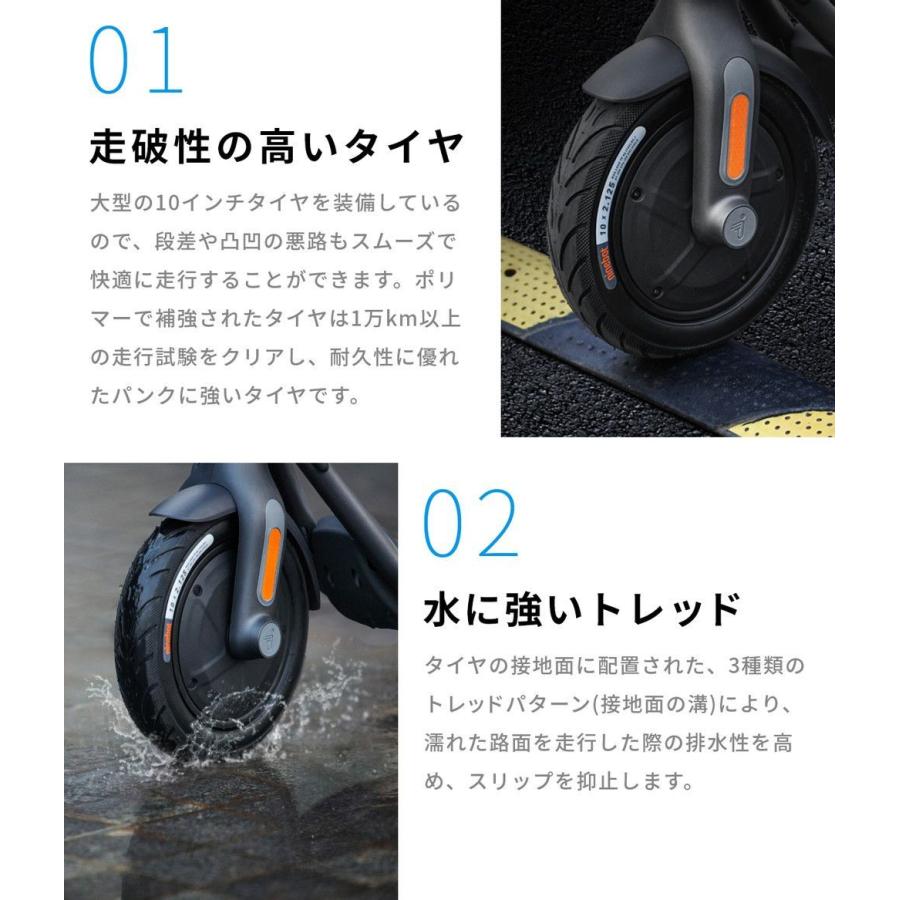 01

走破性の高いタイヤ

大型の10インチタイヤを装備しているので、段差や凸凹の悪路もスムーズで快適に走行することができます。ポリマーで補強されたタイヤは1万km以上の走行試験をクリアし、耐久性に優れたパンクに強いタイヤです。

10 x 2.125

02

水に強いトレッド

タイヤの接地面に配置された、3種類のトレッドパターン(接地面の溝)により、濡れた路面を走行した際の排水性を高め、スリップを抑止します。