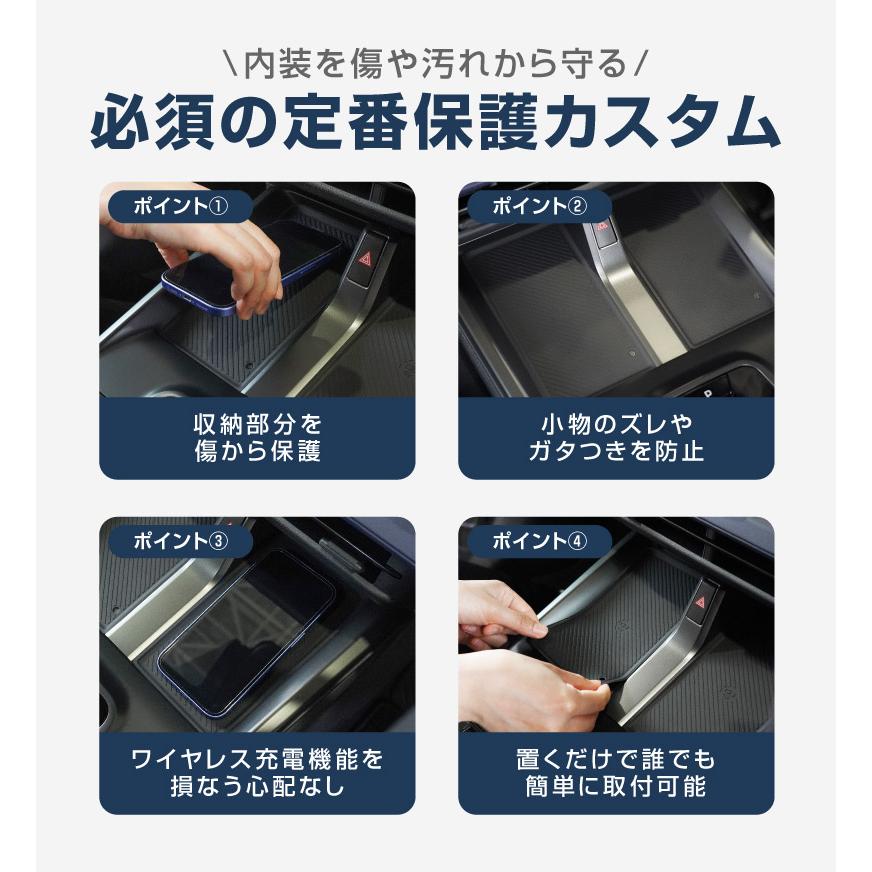 \内装を傷や汚れから守る/
必須の定番保護カスタム

ポイント①
収納部分を傷から保護

ポイント②
小物のズレやガタつきを防止

ポイント③
ワイヤレス充電機能を損なう心配なし

ポイント④
置くだけで誰でも簡単に取付可能