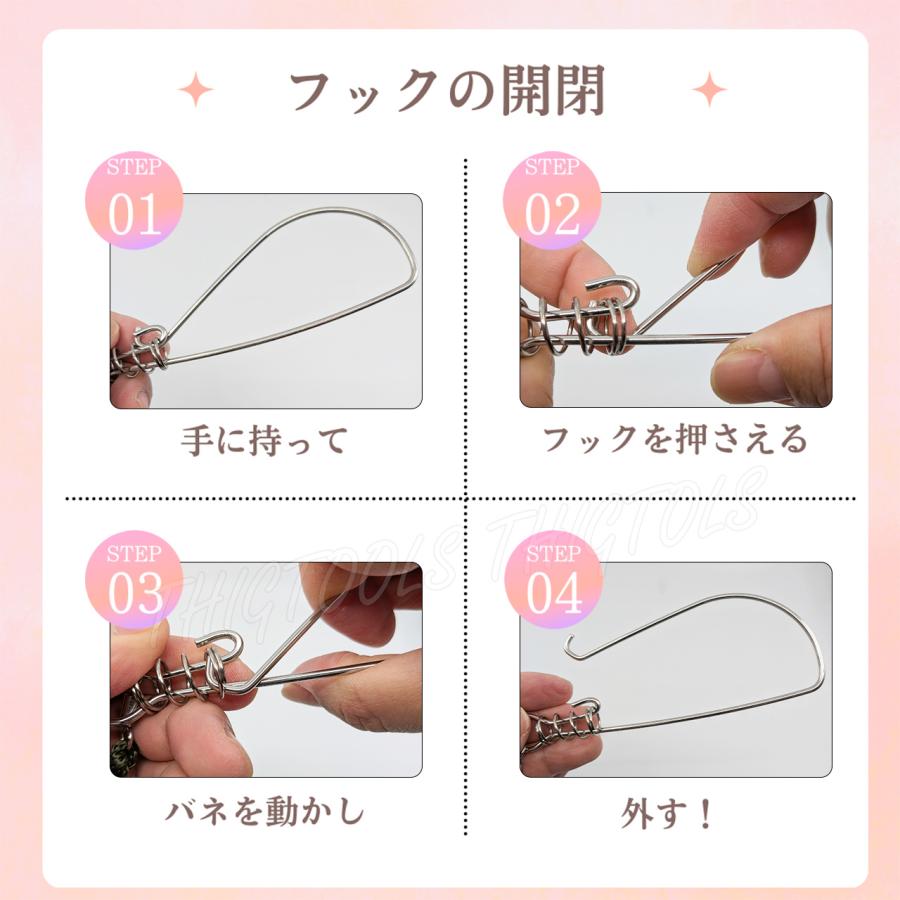 フックの開閉

STEP 01

手に持って

STEP 02

フックを押さえる

STEP 03

バネを動かし

STEP 04

外す！

THGTOOLS THGTOOLS