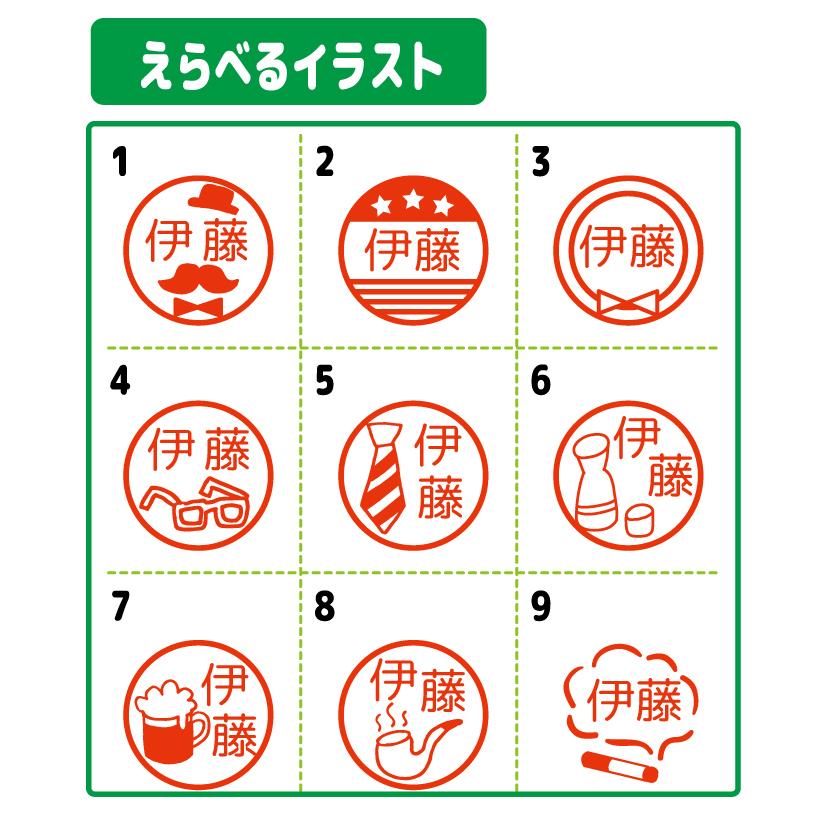 えらべるイラスト

1
伊藤

2
伊藤

3
伊藤

4
伊藤

5
伊藤

6
伊藤

7
伊藤

8
伊藤

9
伊藤